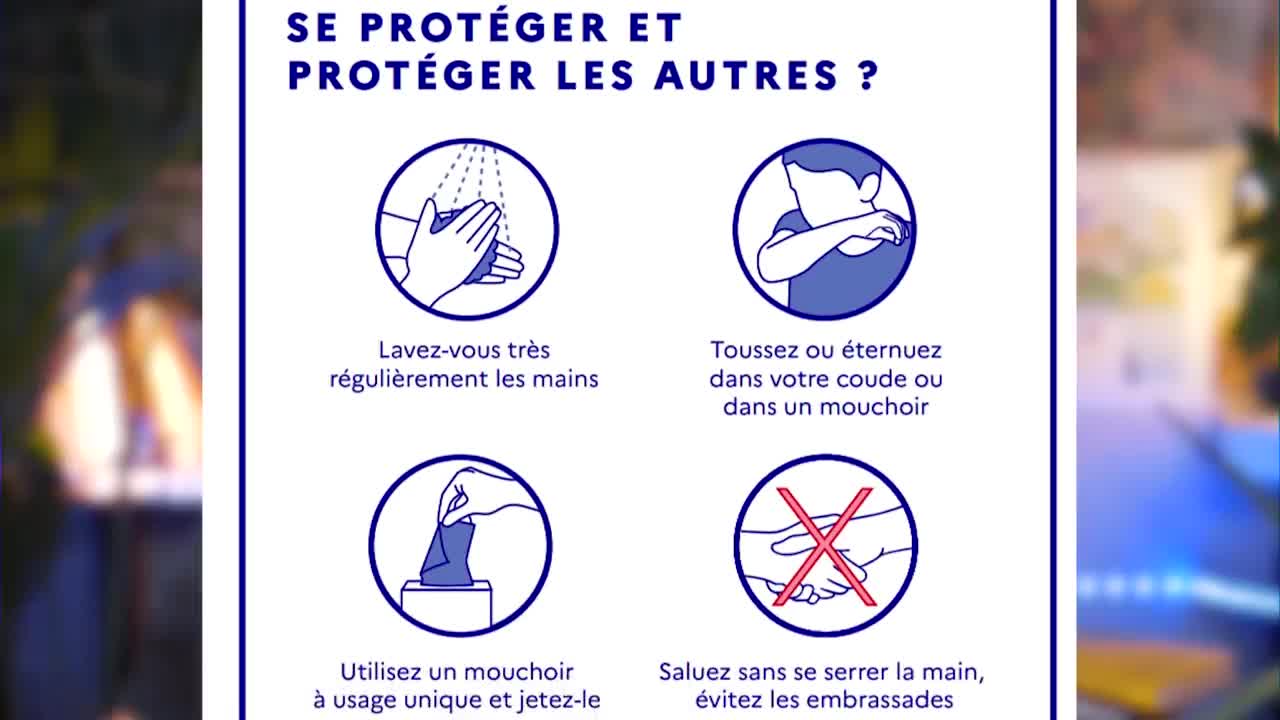 SE PROTÉGER ET PROTÉGER LES AUTRES ?

Lavez-vous très régulièrement les mains

Toussez ou éternuez dans votre coude ou dans un mouchoir

Utilisez un mouchoir à usage unique et jetez-le

Saluez sans se serrer la main, évitez les embrassades