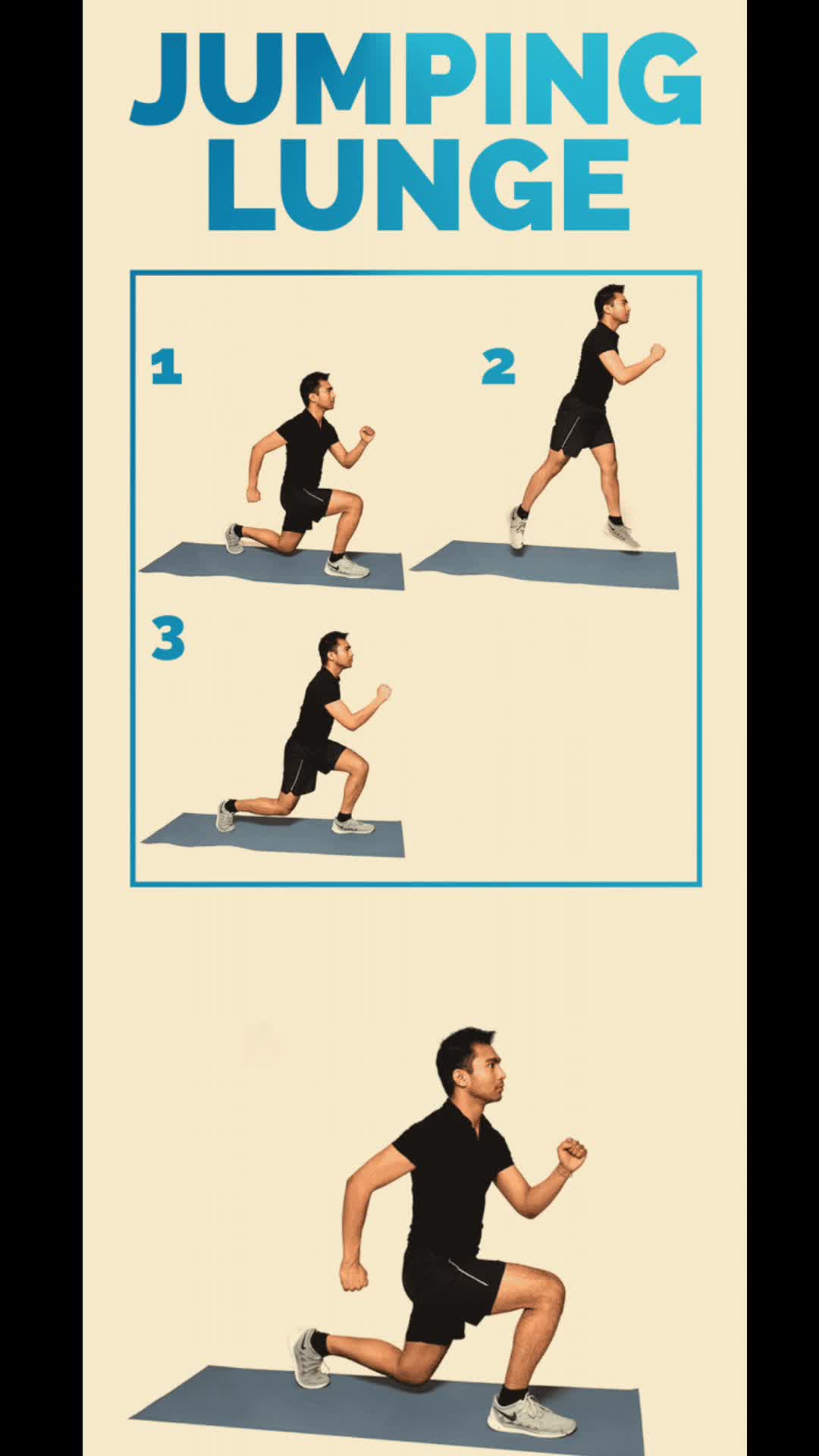 JUMPING LUNGE

1

2

3