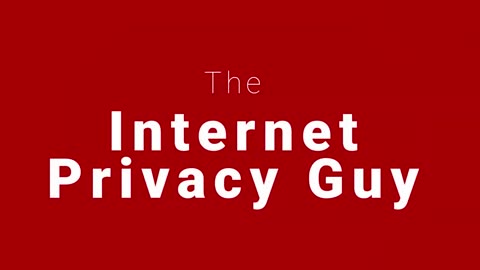 The
Internet
Privacy Guy