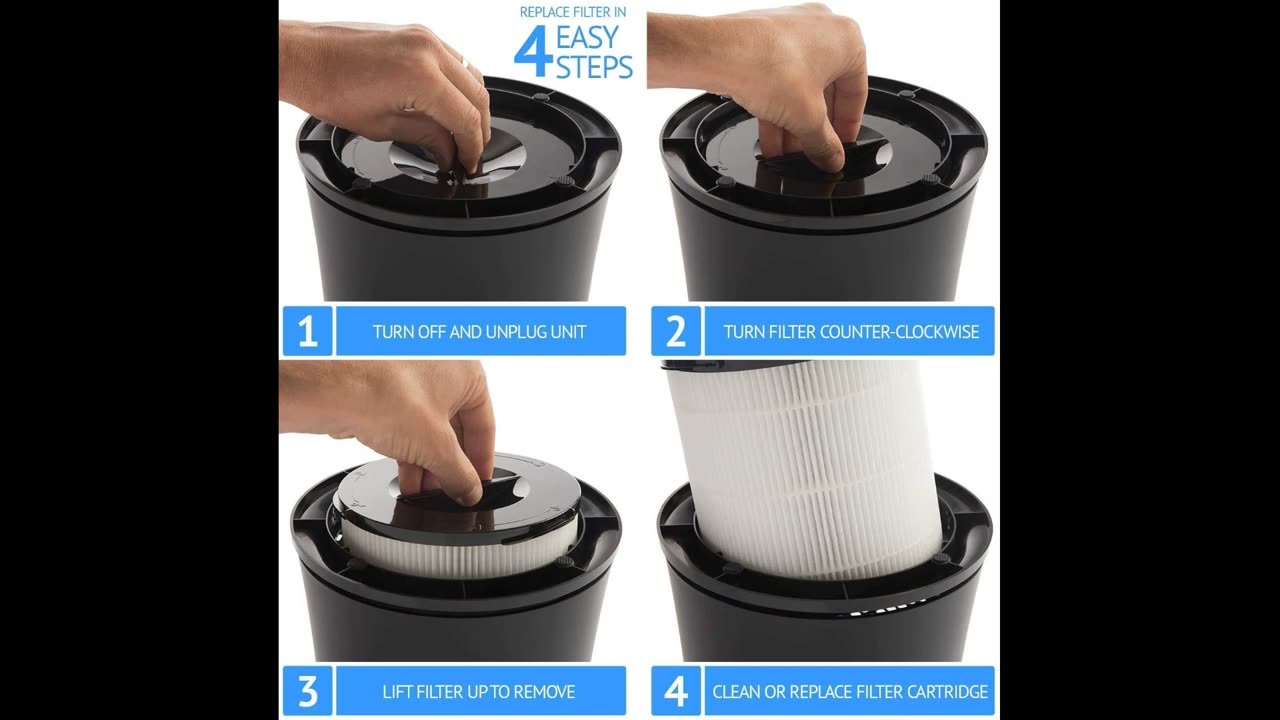 REPLACE FILTER IN
4 EASY STEPS

1 TURN OFF AND UNPLUG UNIT

2 TURN FILTER COUNTER-CLOCKWISE

3 LIFT FILTER UP TO REMOVE

4 CLEAN OR REPLACE FILTER CARTRIDGE