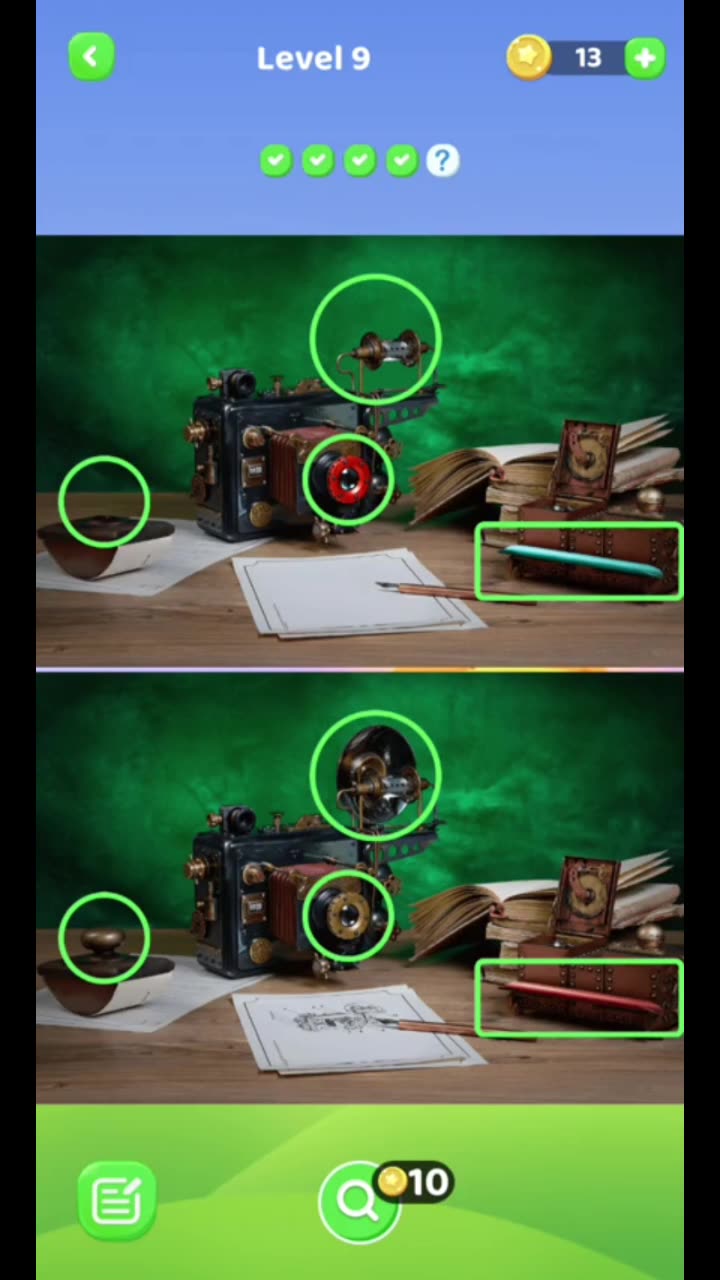 Level 9

13

?

10