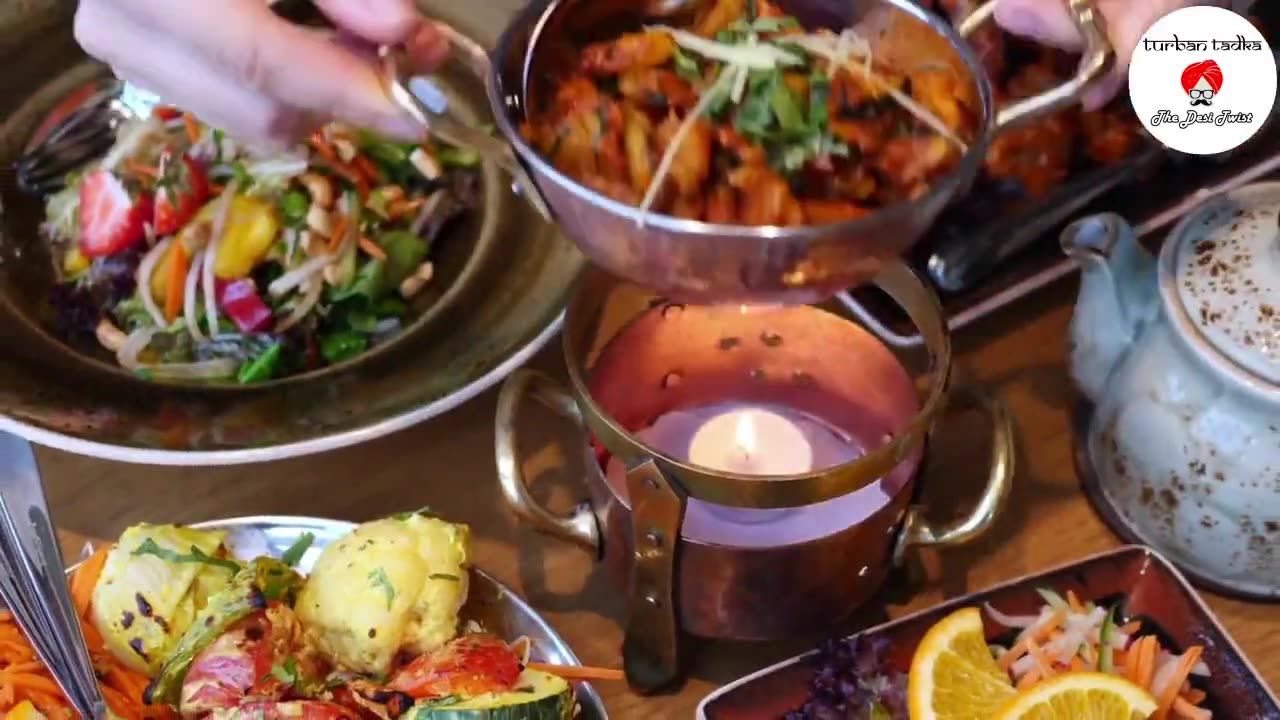 turban tadka
The Desi Twist