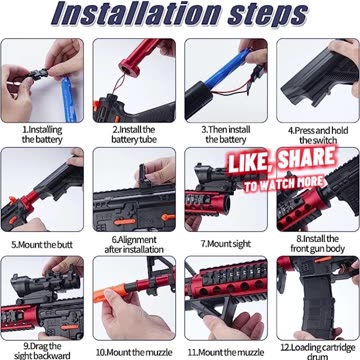 Installation steps

1.Installing the battery

2.Install the battery tube

3.Then install the battery

4.Press and hold the switch

LIKE, SHARE
TO WATCH MORE

5.Mount the butt

6.Alignment after installation

7.Mount sight

8.Install the front gun body

9.Drag the sight backward

10.Mount the muzzle

11.Mount the muzzle

12.Loading cartridge drum