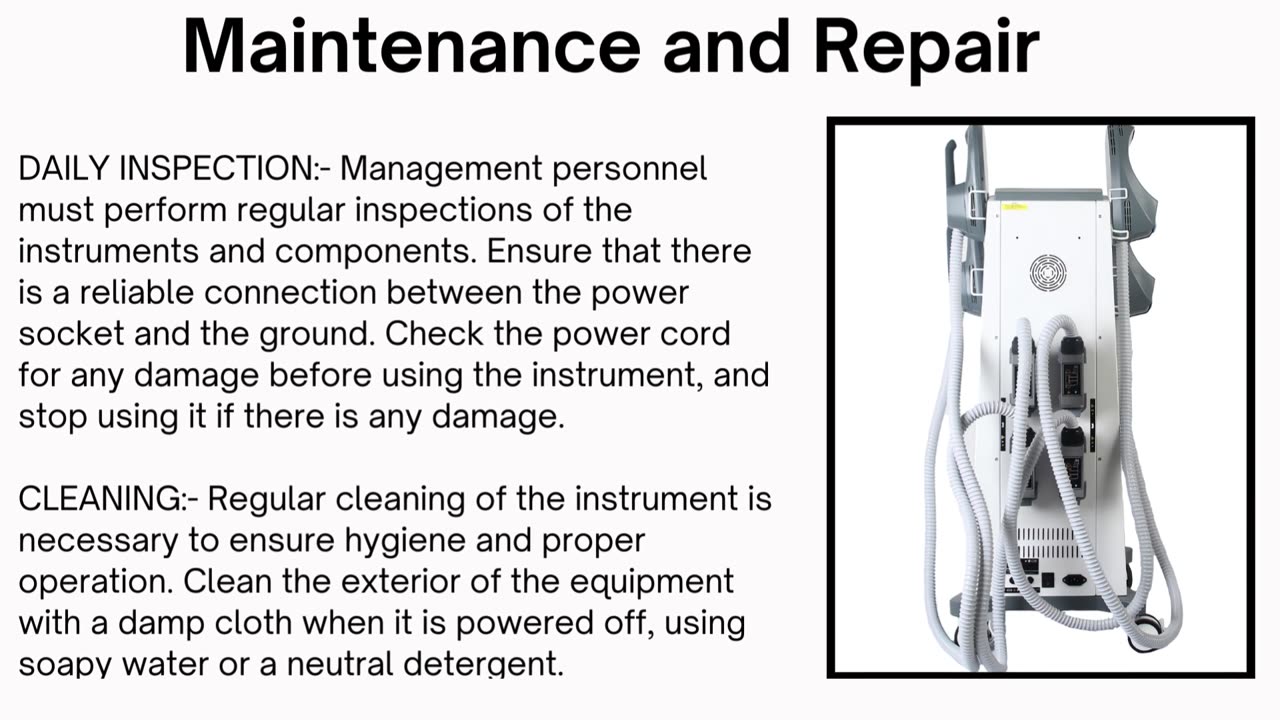 Maintenance and Repair

DAILY INSPECTION:- Management personnel must perform regular inspections of the instruments and components. Ensure that there is a reliable connection between the power socket and the ground. Check the power cord for any damage before using the instrument, and stop using it if there is any damage.

CLEANING:- Regular cleaning of the instrument is necessary to ensure hygiene and proper operation. Clean the exterior of the equipment with a damp cloth when it is powered off, using soapy water or a neutral detergent.