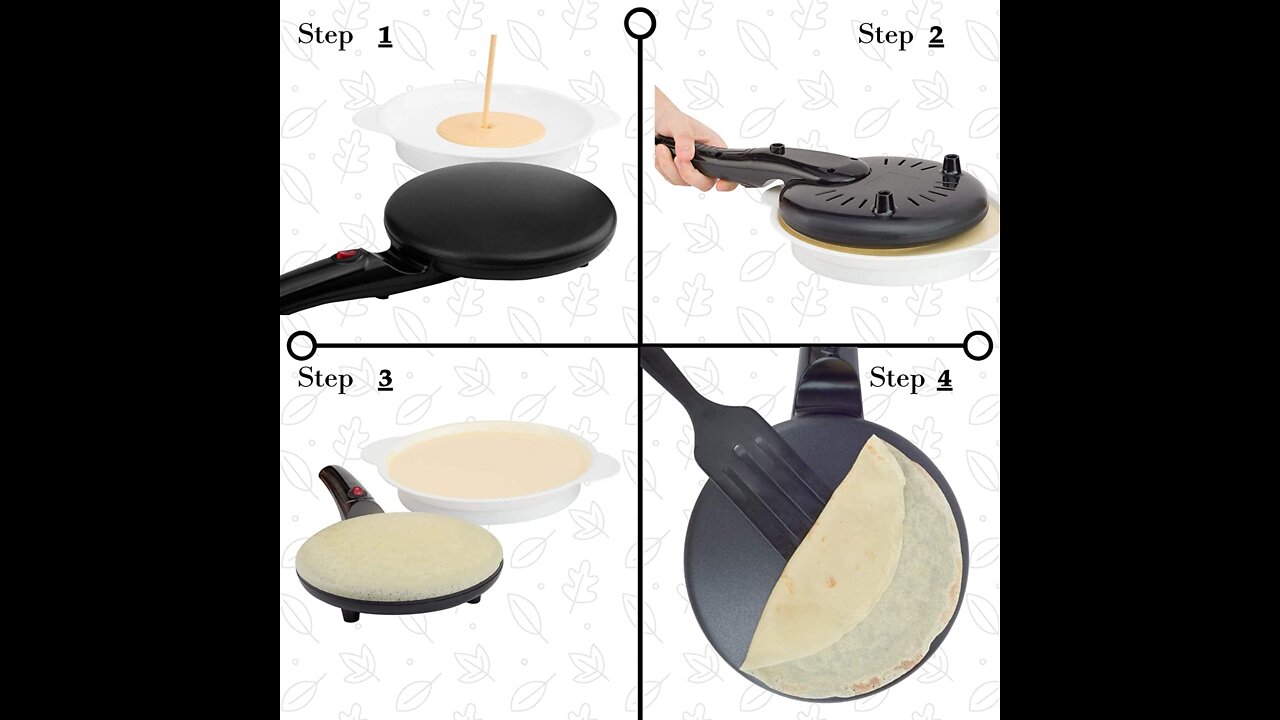 Step 1

Step 2

Step 3

Step 4