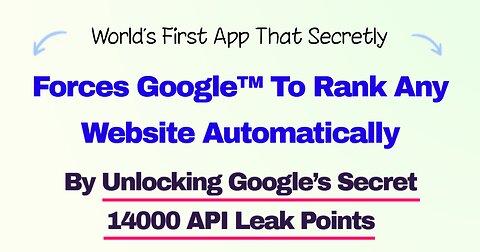 World's First App That Secretly

Forces Google™ To Rank Any Website Automatically

By Unlocking Google's Secret 14000 API Leak Points