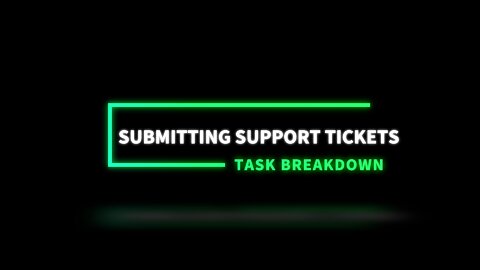 SUBMITTING SUPPORT TICKETS
TASK BREAKDOWN