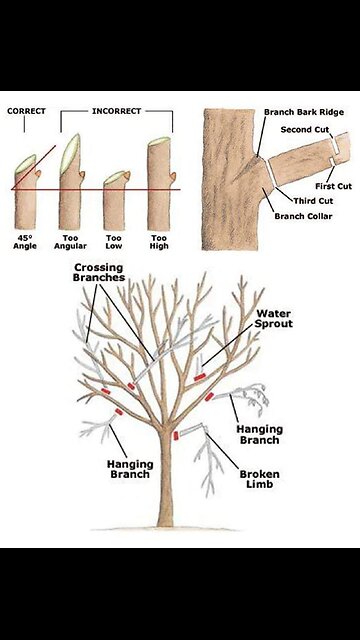 CORRECT

INCORRECT

45° Angle

Too Angular

Too Low

Too High

Branch Bark Ridge

Second Cut

First Cut

Third Cut

Branch Collar

Crossing Branches

Water Sprout

Hanging Branch

Hanging Branch

Broken Limb