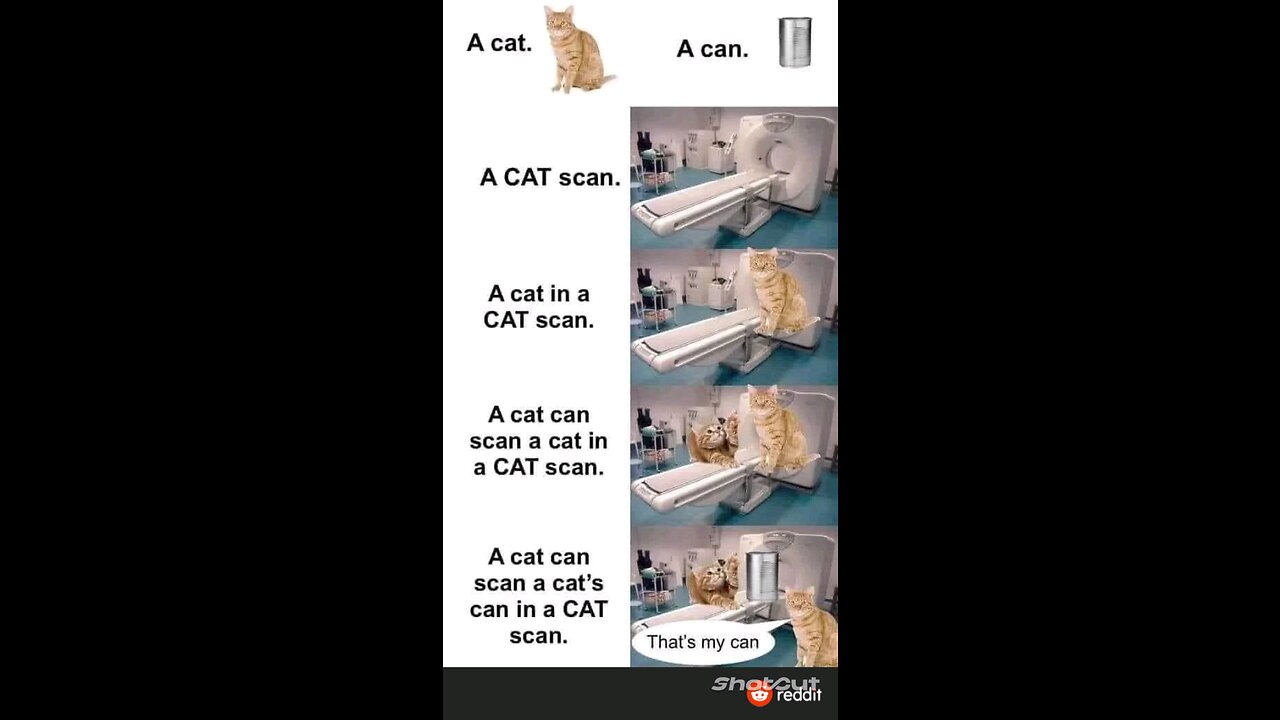 A cat.

A can.

A CAT scan.

A cat in a CAT scan.

A cat can scan a cat in a CAT scan.

A cat can scan a cat's can in a CAT scan.

That's my can

ShotCut
reddit