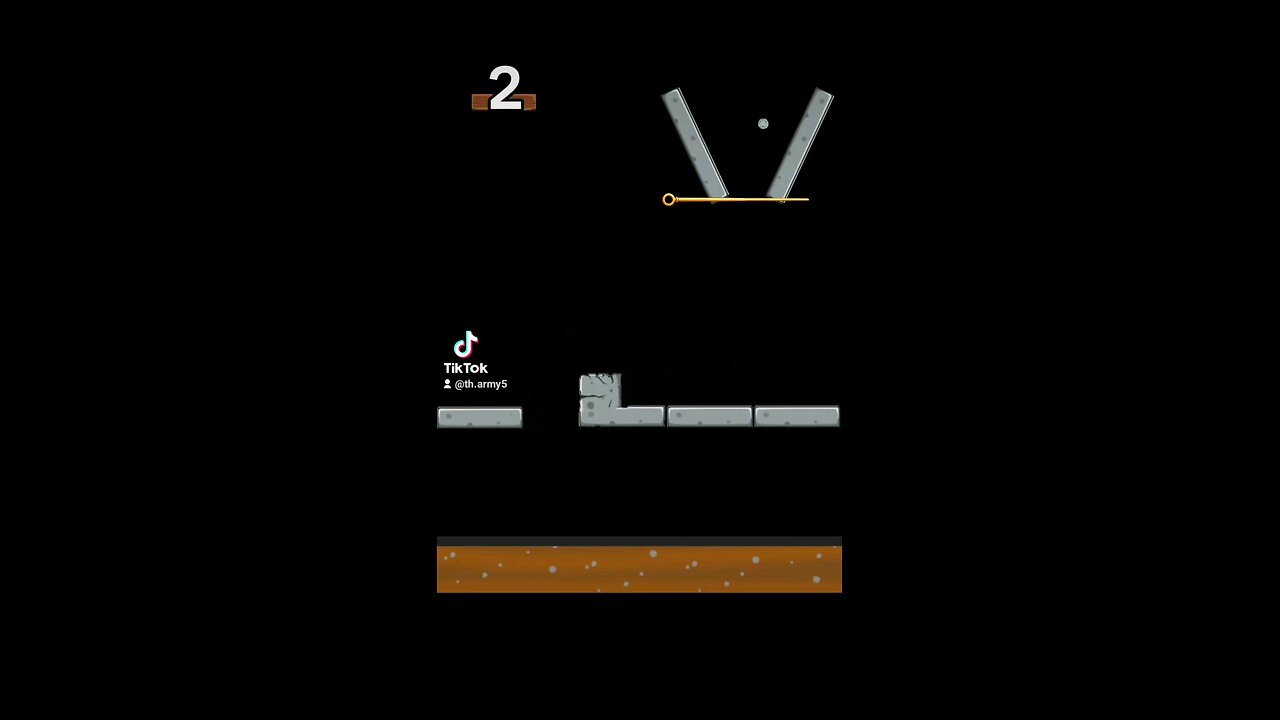 2

TikTok
@th.army5