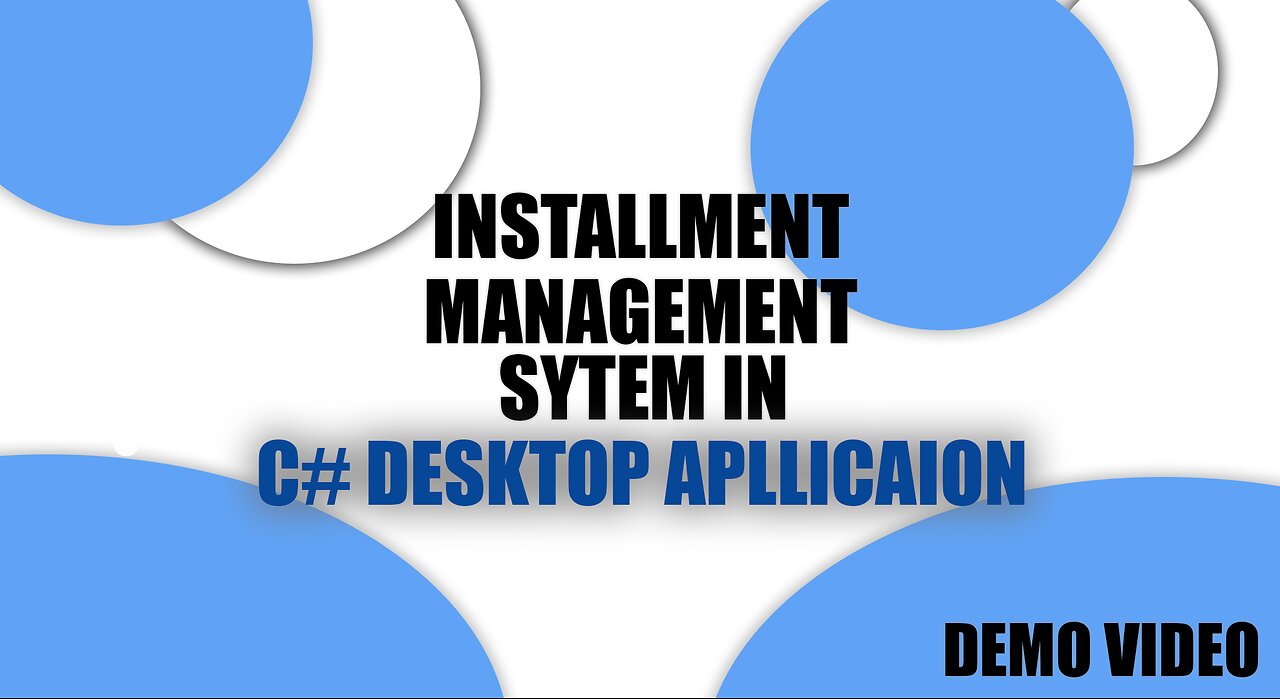 INSTALLMENT MANAGEMENT SYTEM IN
C# DESKTOP APLLICAION

DEMO VIDEO