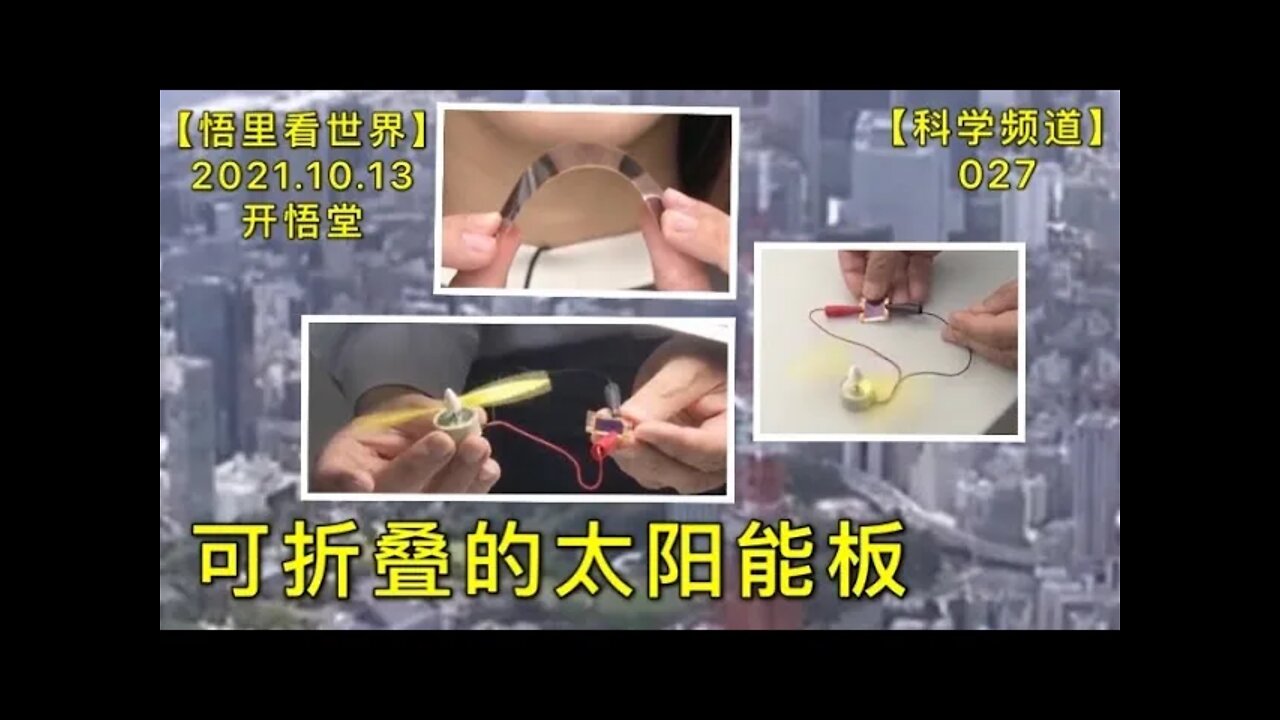 【悟里看世界】
2021.10.13
开悟堂

【科学频道】
027

可折叠的太阳能板