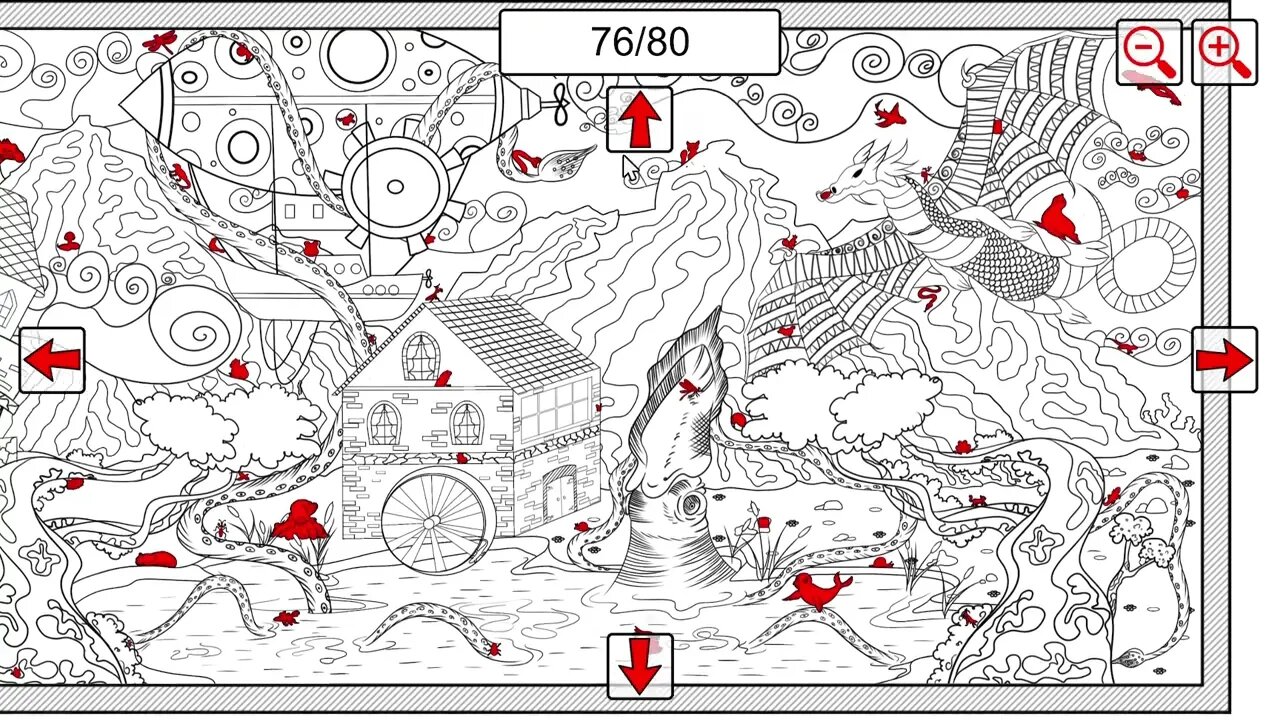 76/80