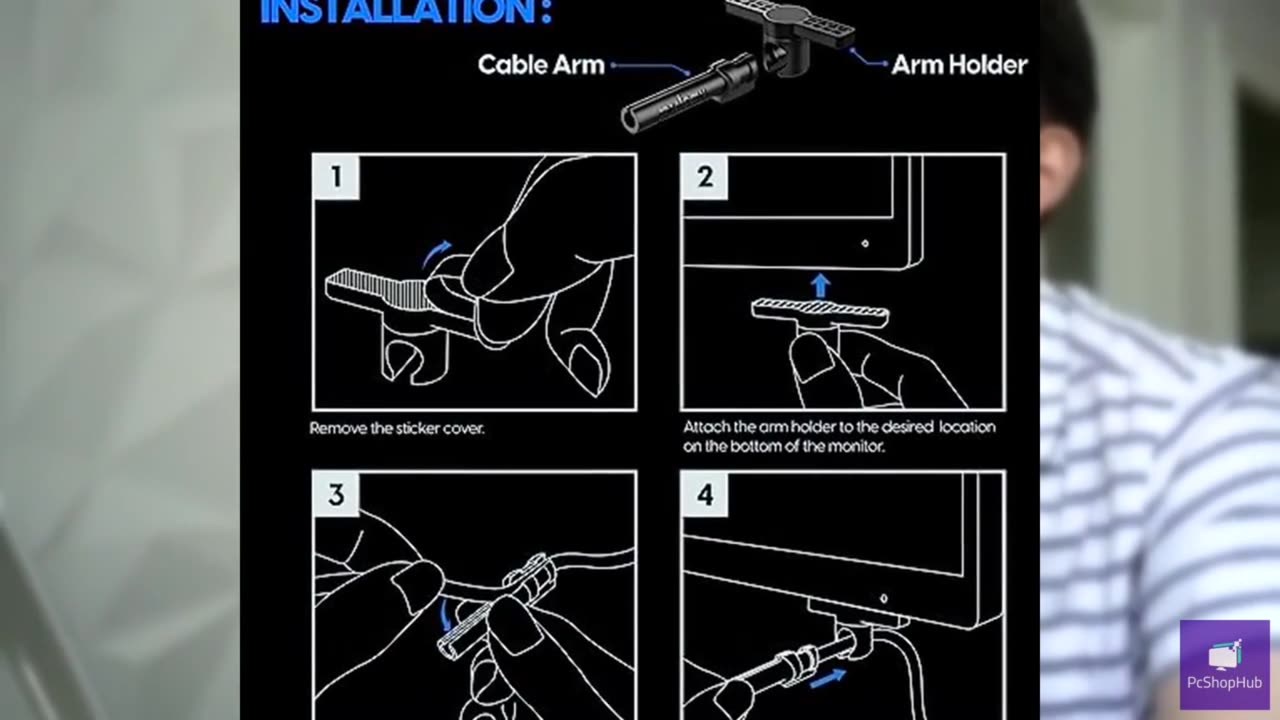 INSTALLATION:

Cable Arm

Arm Holder

1

Remove the sticker cover.

2

Attach the arm holder to the desired location on the bottom of the monitor.

3

4

PcShopHub