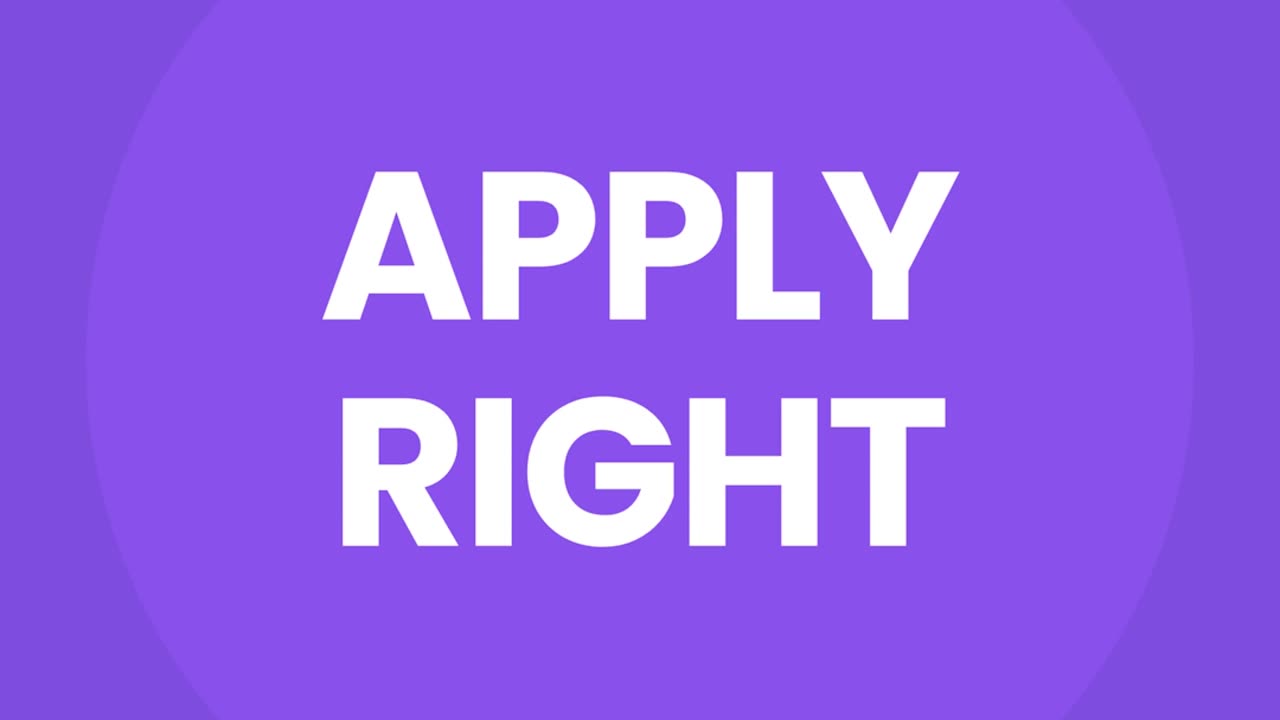 APPLY
RIGHT