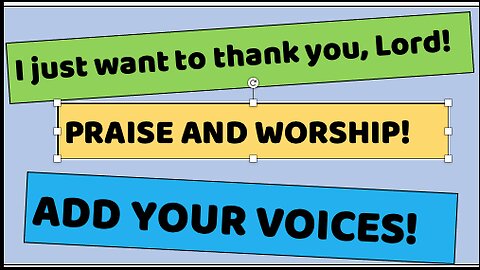 I just want to thank you, Lord!

PRAISE AND WORSHIP!

ADD YOUR VOICES!