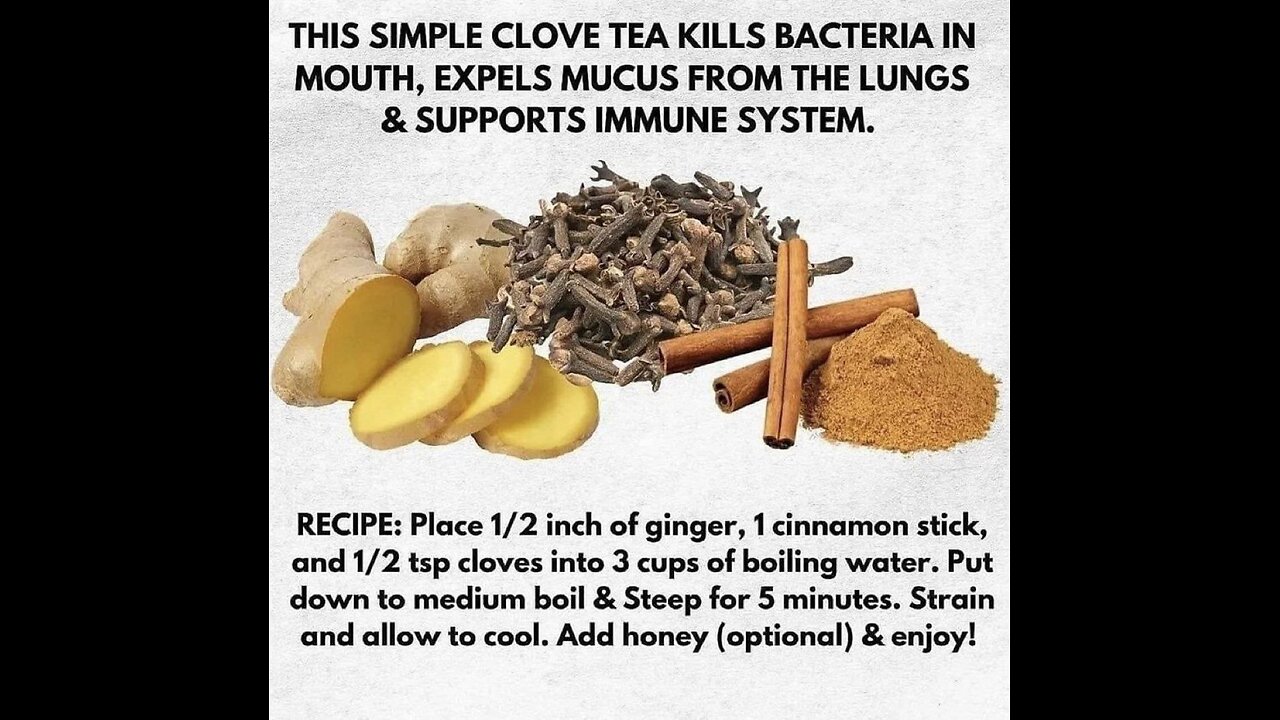 THIS SIMPLE CLOVE TEA KILLS BACTERIA IN MOUTH, EXPELS MUCUS FROM THE LUNGS & SUPPORTS IMMUNE SYSTEM.

RECIPE: Place 1/2 inch of ginger, 1 cinnamon stick, and 1/2 tsp cloves into 3 cups of boiling water. Put down to medium boil & Steep for 5 minutes. Strain and allow to cool. Add honey (optional) & enjoy!