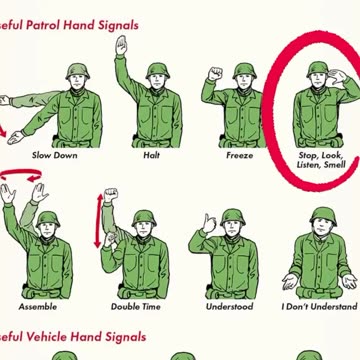 seful Patrol Hand Signals

Slow Down

Halt

Freeze

Stop, Look, Listen, Smell

Assemble

Double Time

Understood

I Don't Understand

seful Vehicle Hand Signals