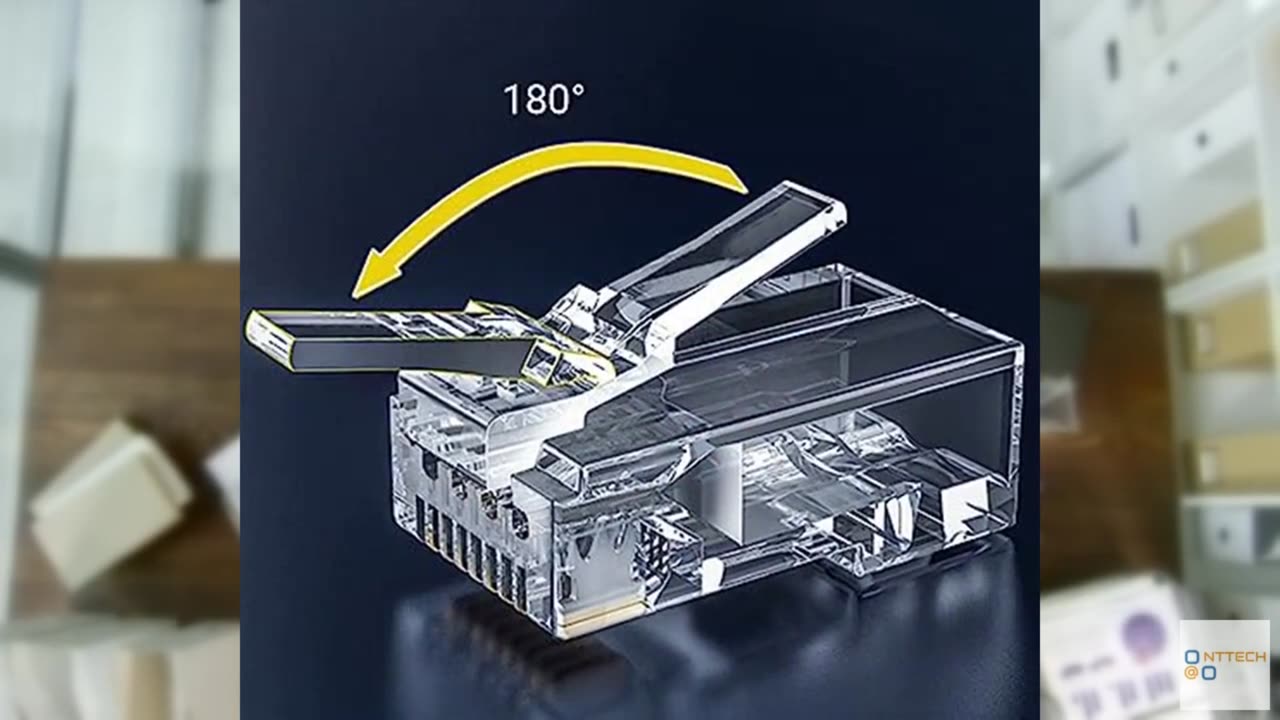 180°

NTTECH