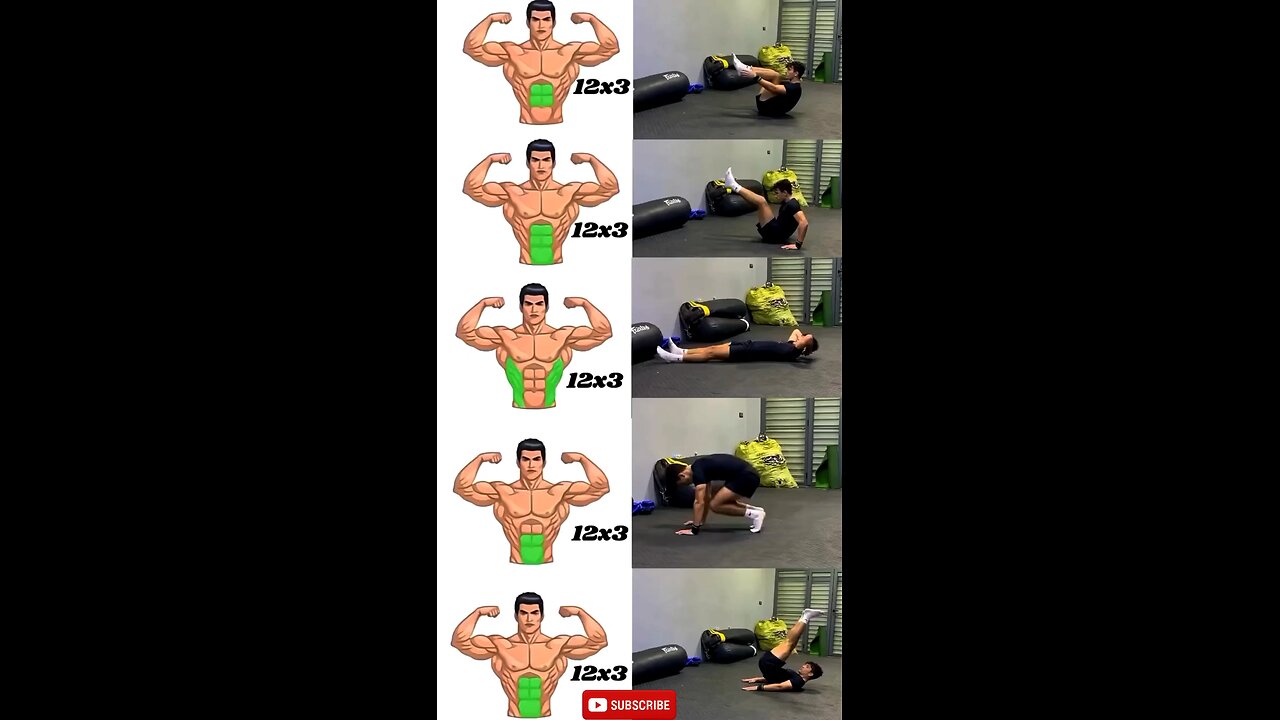 12x3

12x3

12x3

12x3

12x3

SUBSCRIBE