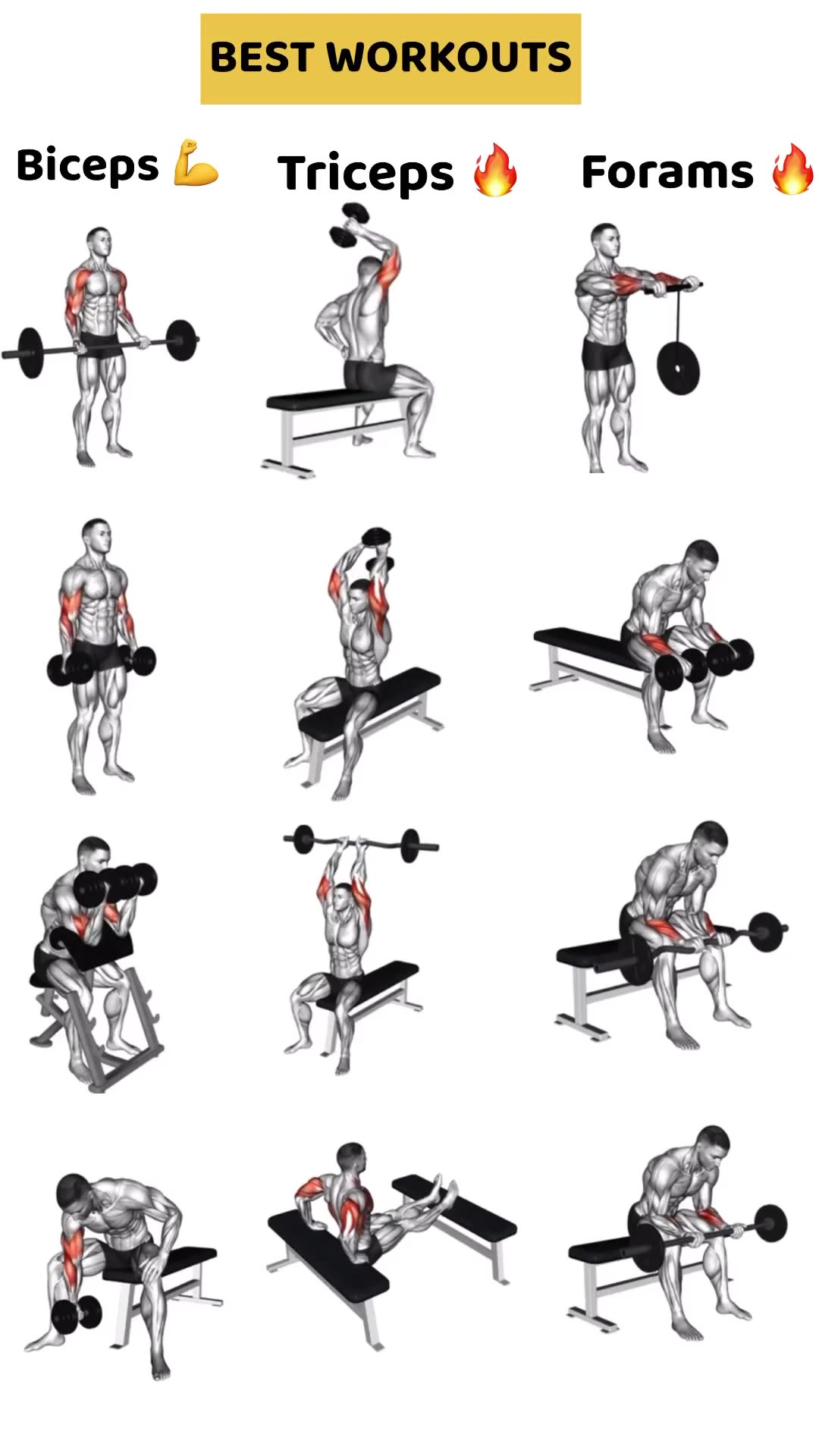 BEST WORKOUTS

Biceps 💪 Triceps 🔥 Forams 🔥