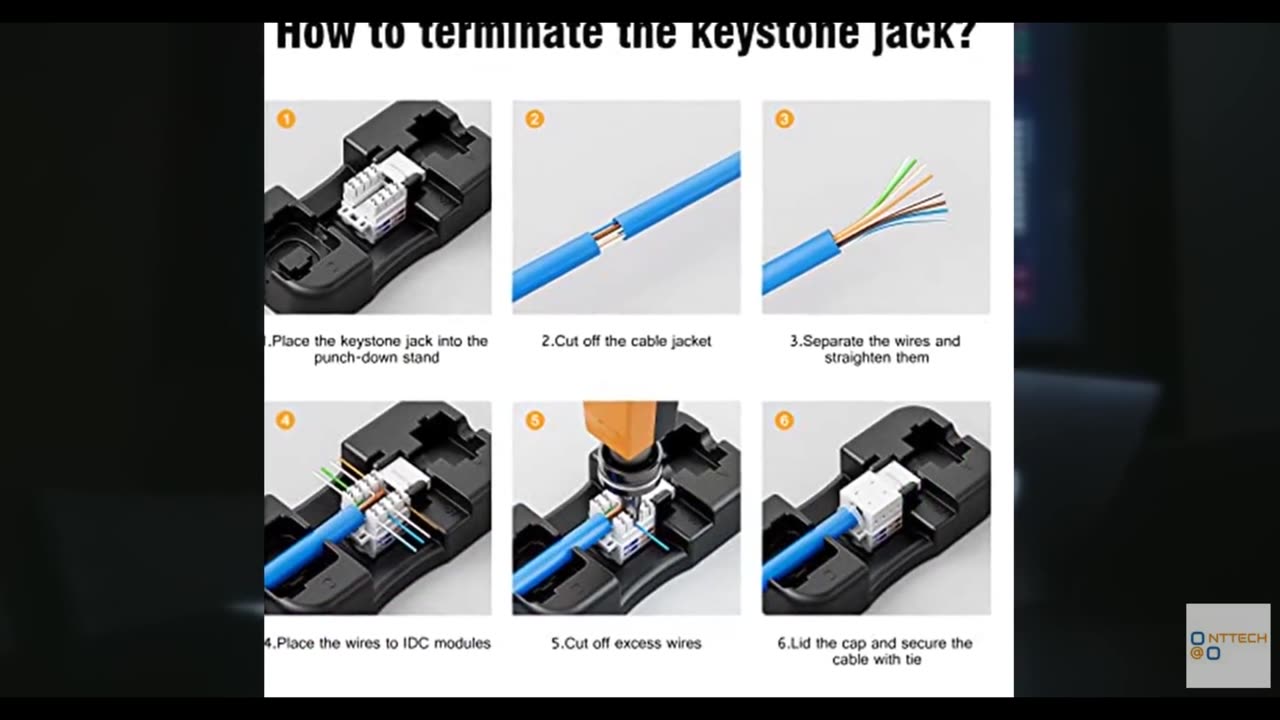 How to terminate the keystone jack?

1

2

3

.Place the keystone jack into the punch-down stand

2.Cut off the cable jacket

3.Separate the wires and straighten them

4

5

6

4.Place the wires to IDC modules

5.Cut off excess wires

6.Lid the cap and secure the cable with tie

NTTECH