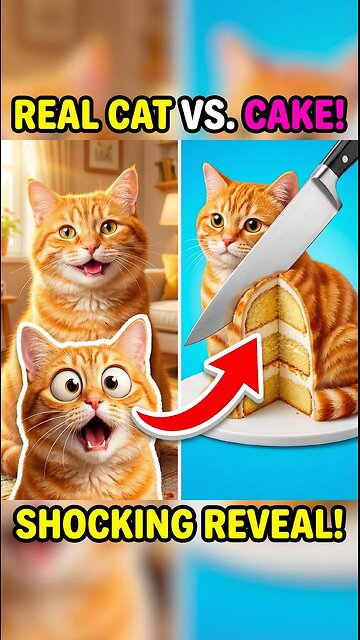 REAL CAT VS. CAKE!

SHOCKING REVEAL!