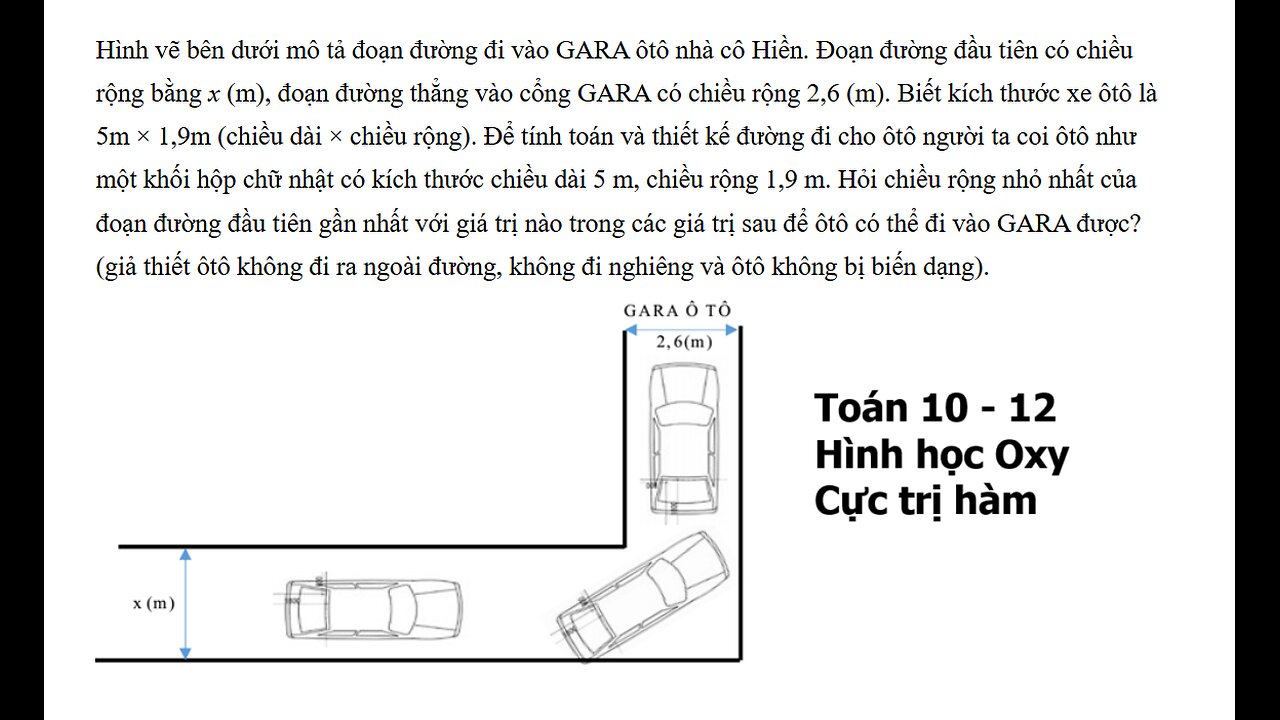 Hình vẽ bên dưới mô tả đoạn đường đi vào GARA ôtô nhà cô Hiền. Đoạn đường đầu tiên có chiều rộng bằng $x$ (m), đoạn đường thẳng vào cổng GARA có chiều rộng 2,6 (m). Biết kích thước xe ôtô là 5m × 1,9m (chiều dài × chiều rộng). Để tính toán và thiết kế đường đi cho ôtô người ta coi ôtô như một khối hộp chữ nhật có kích thước chiều dài 5 m, chiều rộng 1,9 m. Hỏi chiều rộng nhỏ nhất của đoạn đường đầu tiên gần nhất với giá trị nào trong các giá trị sau để ôtô có thể đi vào GARA được? (giả thiết ôtô không đi ra ngoài đường, không đi nghiêng và ôtô không bị biến dạng).

GARA Ô TÔ
2,6(m)
x (m)

Toán 10 - 12
Hình học Oxy
Cực trị hàm