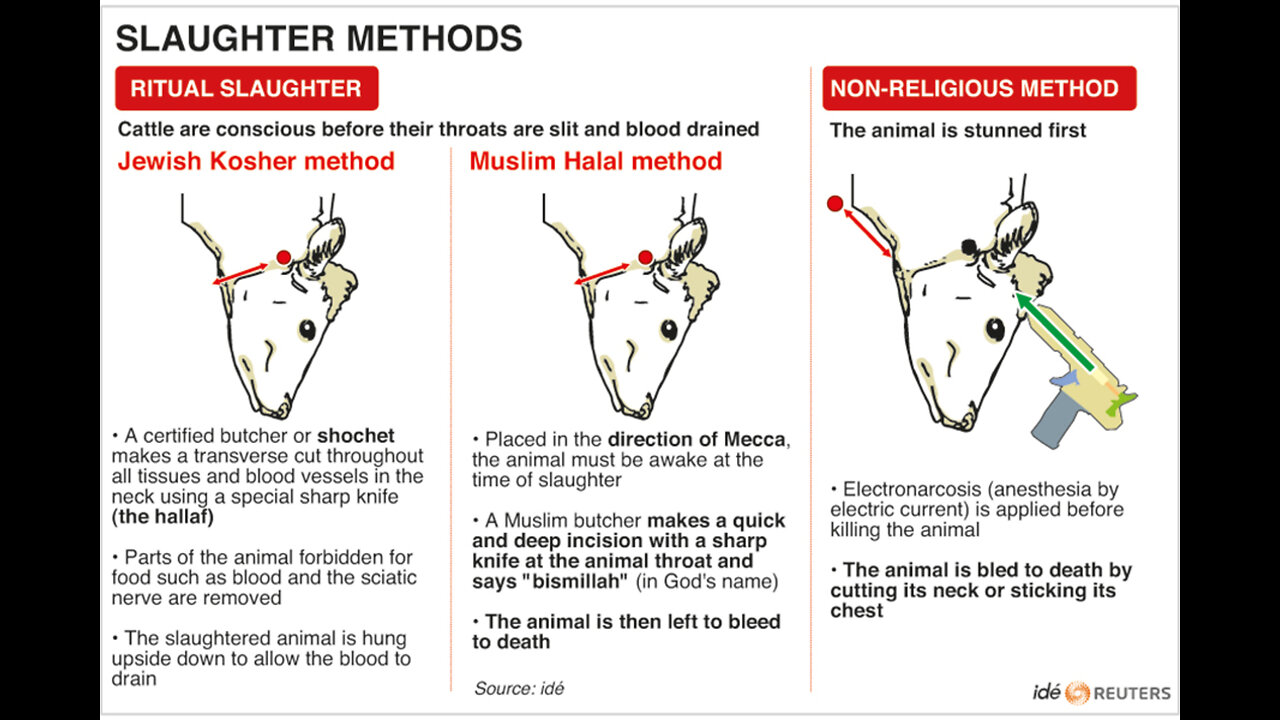 SLAUGHTER METHODS

RITUAL SLAUGHTER

Cattle are conscious before their throats are slit and blood drained

Jewish Kosher method

• A certified butcher or shochet makes a transverse cut throughout all tissues and blood vessels in the neck using a special sharp knife (the hallaf)

• Parts of the animal forbidden for food such as blood and the sciatic nerve are removed

• The slaughtered animal is hung upside down to allow the blood to drain

Muslim Halal method

• Placed in the direction of Mecca, the animal must be awake at the time of slaughter

• A Muslim butcher makes a quick and deep incision with a sharp knife at the animal throat and says "bismillah" (in God's name)

• The animal is then left to bleed to death

Source: idé

NON-RELIGIOUS METHOD

The animal is stunned first

• Electronarcosis (anesthesia by electric current) is applied before killing the animal

• The animal is bled to death by cutting its neck or sticking its chest

idé REUTERS