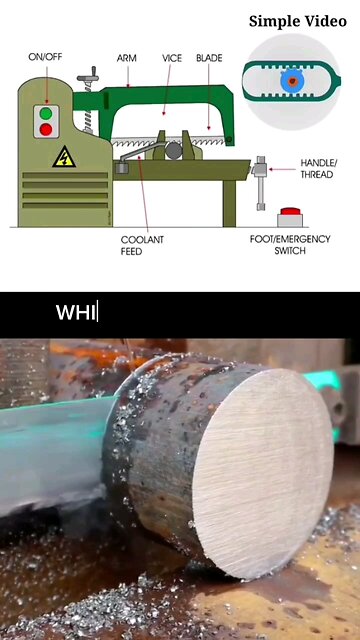 Simple Video

ON/OFF

ARM

VICE

BLADE

HANDLE/ THREAD

COOLANT FEED

FOOT/EMERGENCY SWITCH

WHI