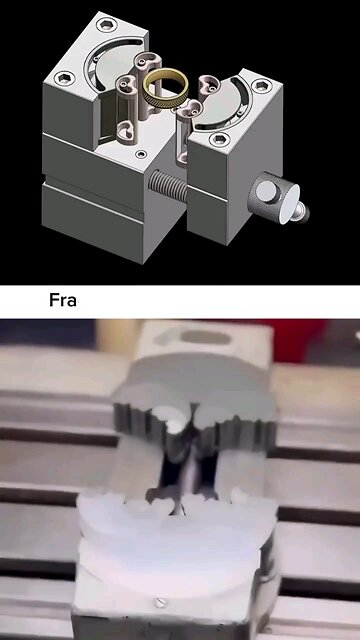 Fra