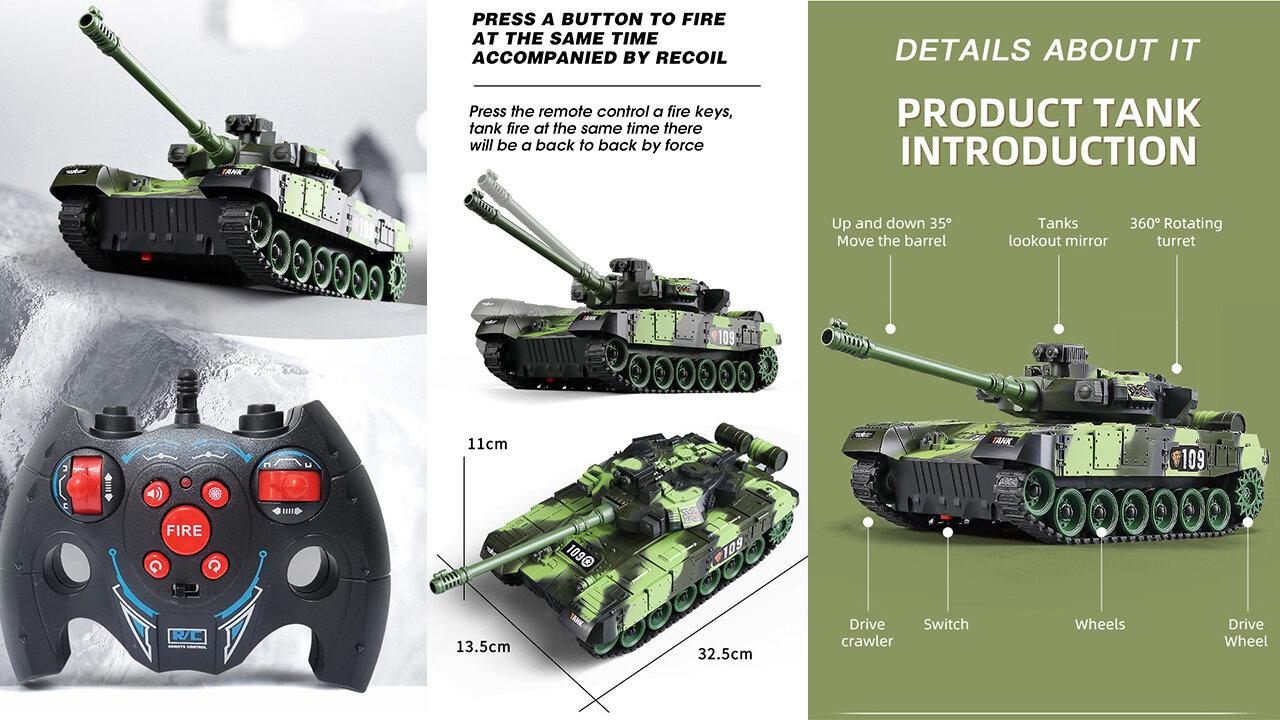 TANK

FIRE

R/C
REMOTE CONTROL

PRESS A BUTTON TO FIRE AT THE SAME TIME ACCOMPANIED BY RECOIL

Press the remote control a fire keys, tank fire at the same time there will be a back to back by force

TANK
109

11cm

109
109
TANK

13.5cm

32.5cm

DETAILS ABOUT IT

PRODUCT TANK INTRODUCTION

Up and down 35° Move the barrel

Tanks lookout mirror

360° Rotating turret

TANK
109

Drive crawler

Switch

Wheels

Drive Wheel