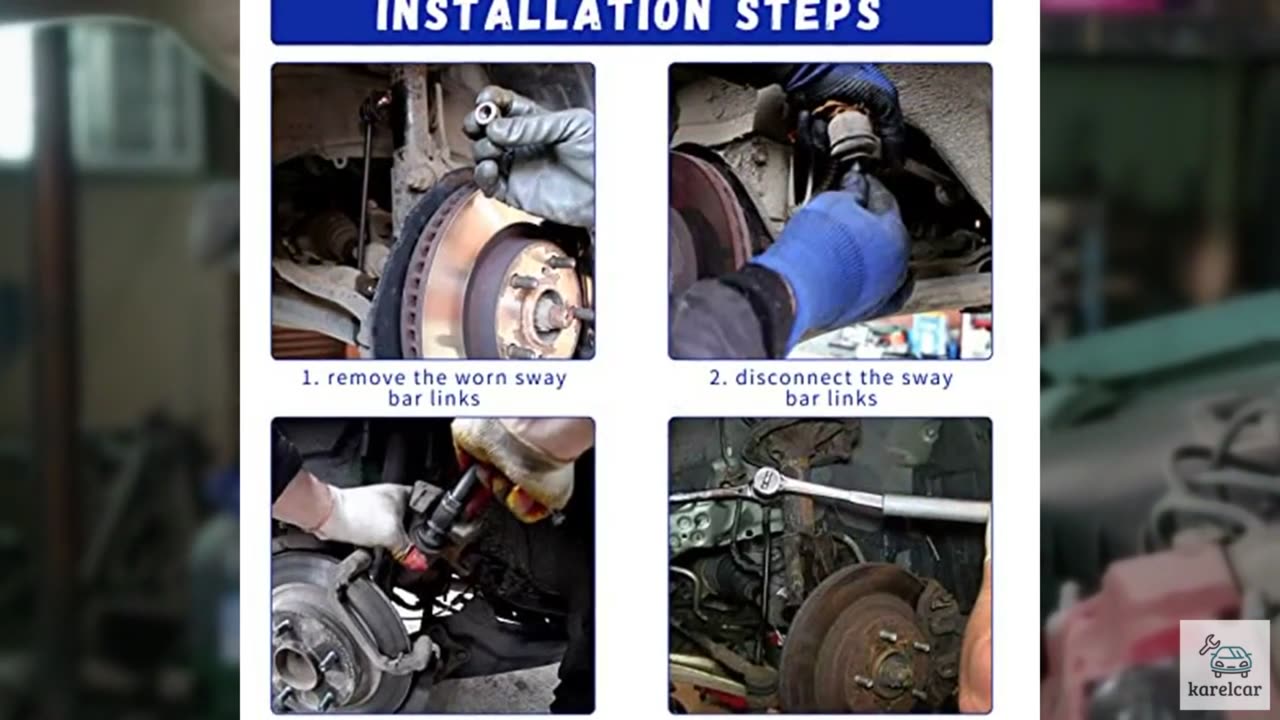 INSTALLATION STEPS

1. remove the worn sway bar links

2. disconnect the sway bar links

karelcar