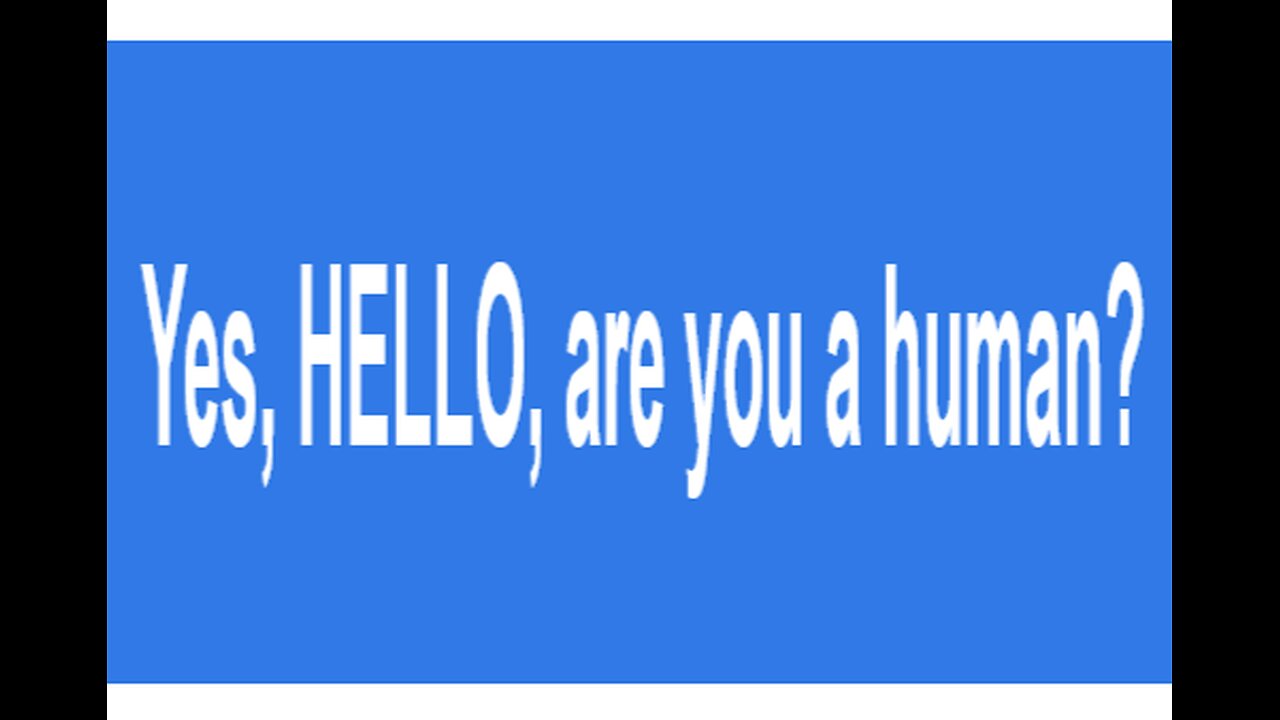 Yes, HELLO, are you a human?