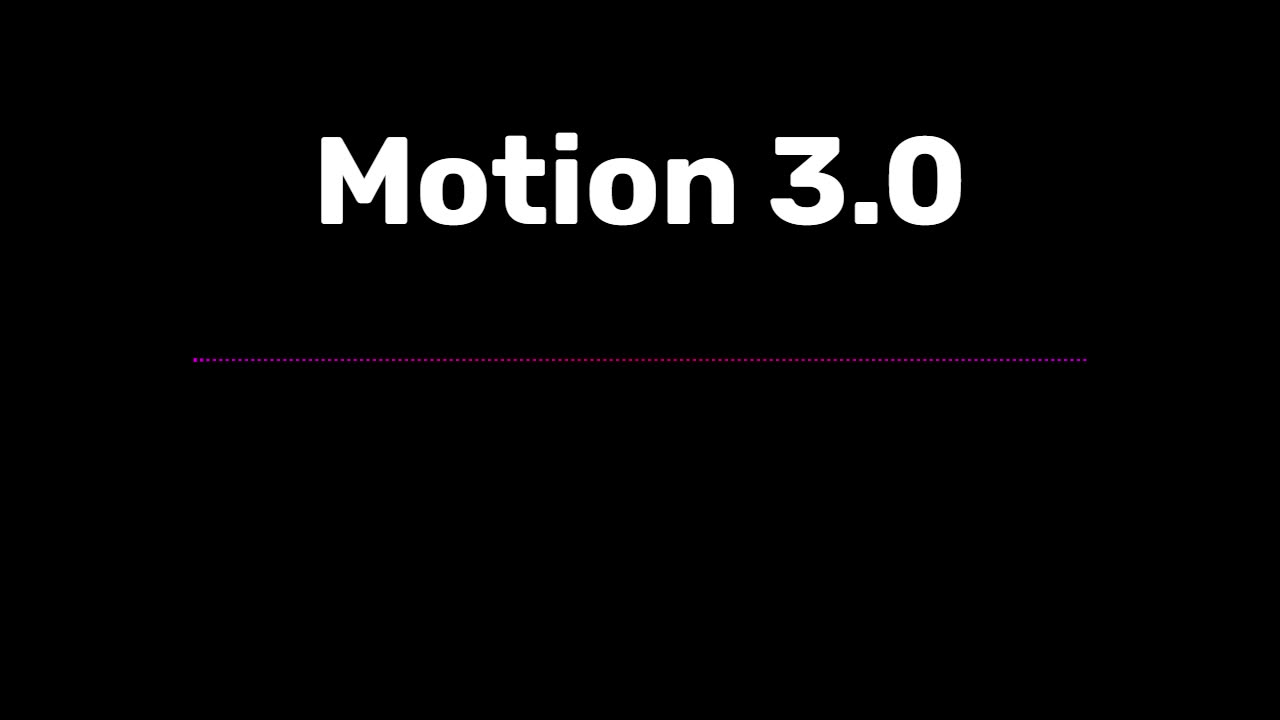 Motion 3.0