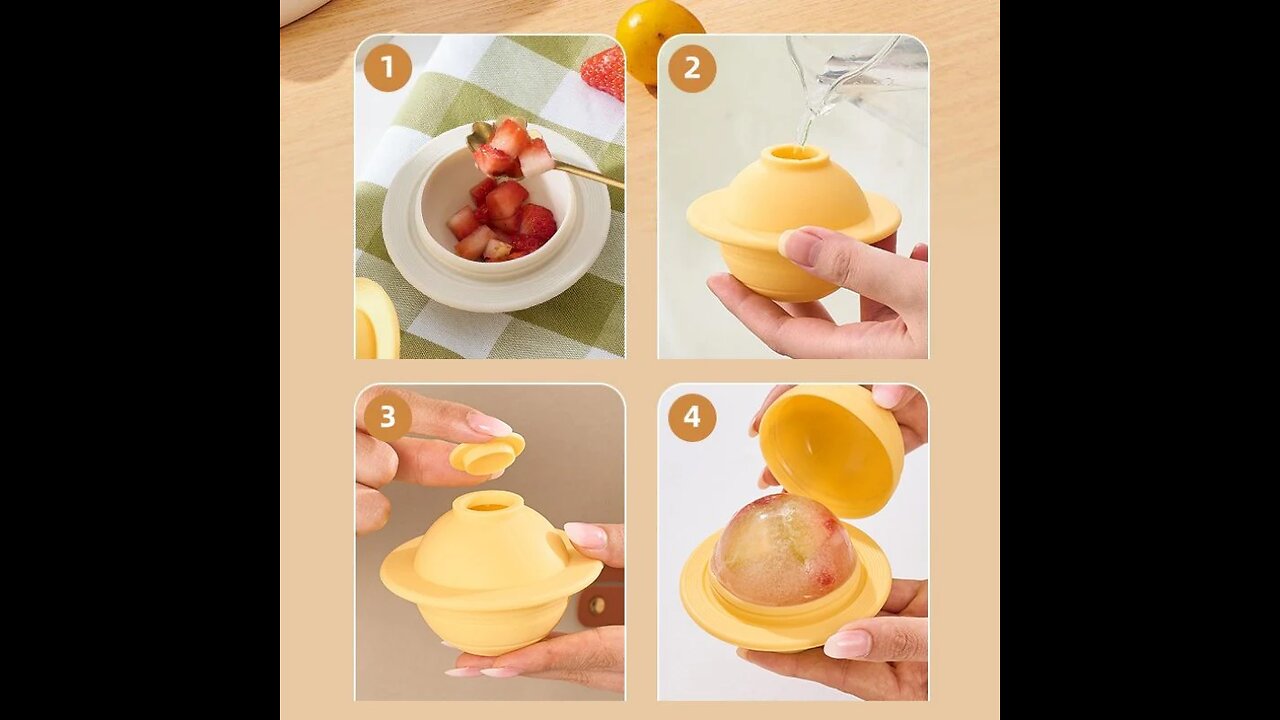 1
2
3
4