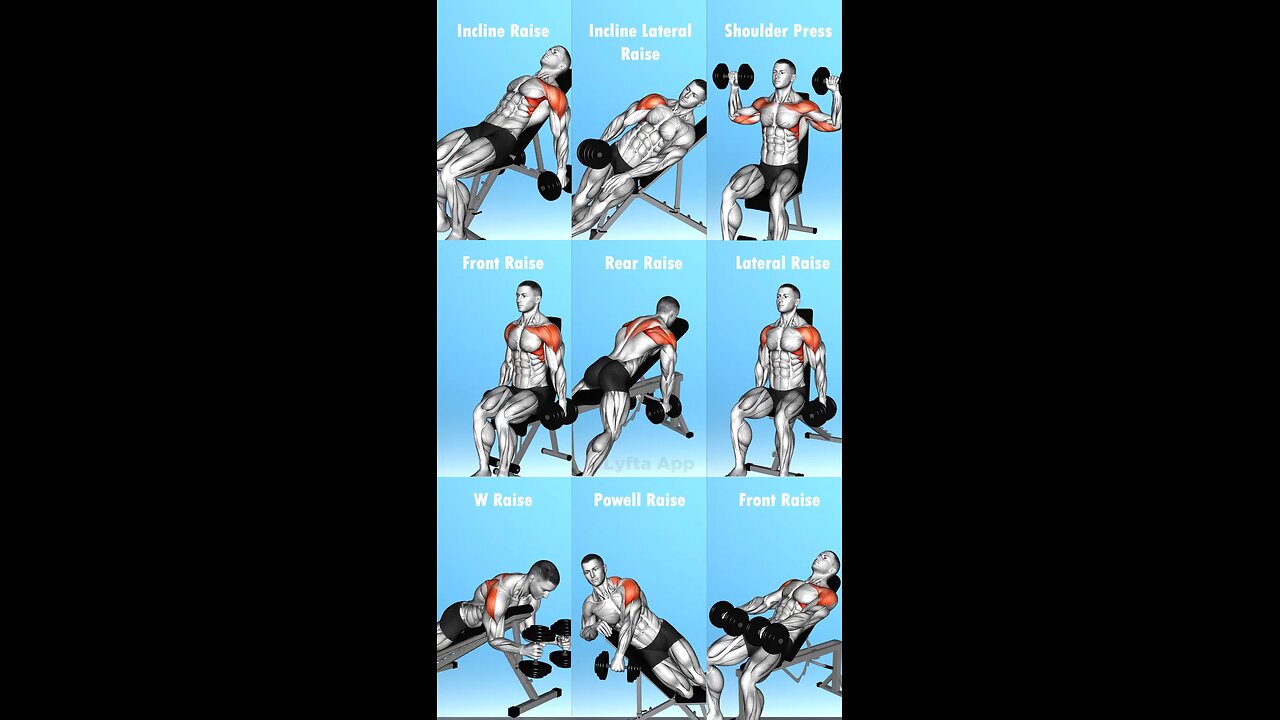 Incline Raise

Incline Lateral Raise

Shoulder Press

Front Raise

Rear Raise

Lateral Raise

Lyfta App

W Raise

Powell Raise

Front Raise