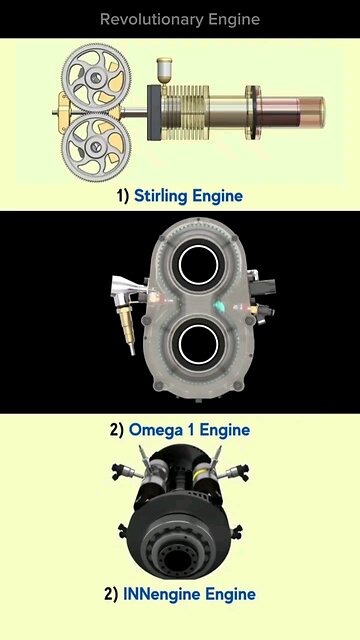 Revolutionary Engine

1) Stirling Engine

2) Omega 1 Engine

2) INNengine Engine