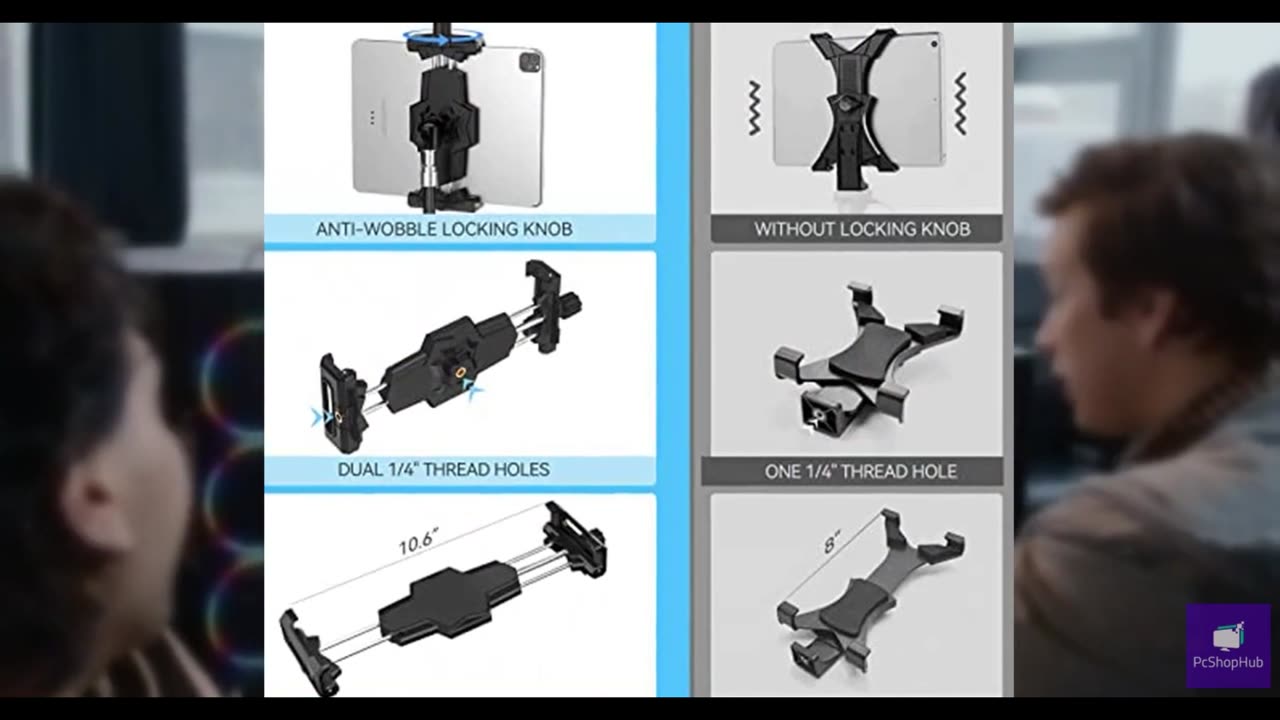 ANTI-WOBBLE LOCKING KNOB

DUAL 1/4" THREAD HOLES

10.6"

WITHOUT LOCKING KNOB

ONE 1/4" THREAD HOLE

8"

PcShopHub