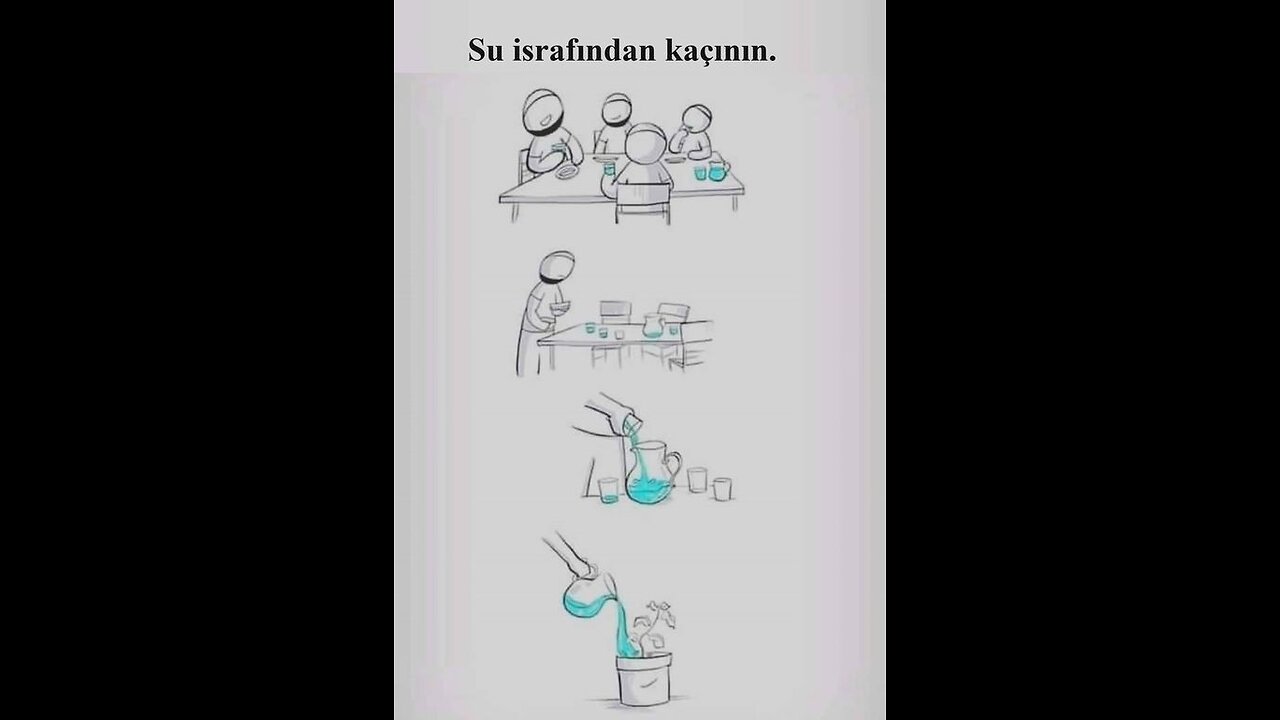 Su israfından kaçının.