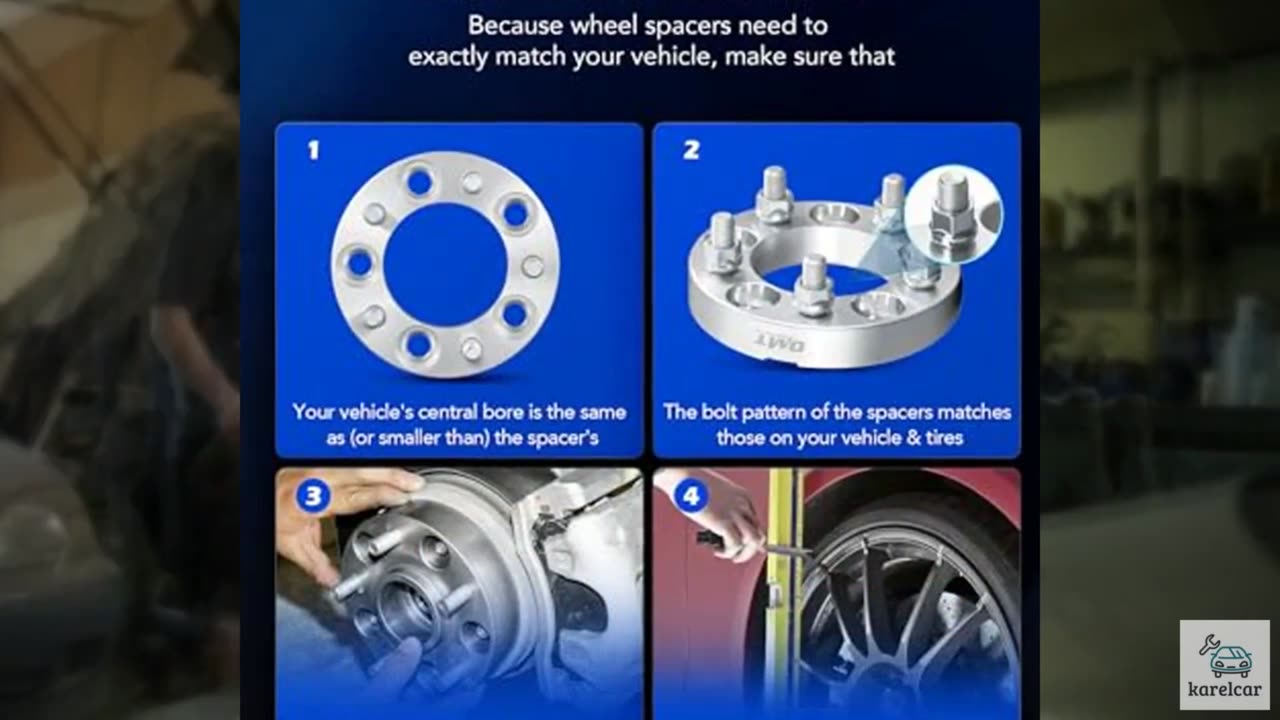 Because wheel spacers need to exactly match your vehicle, make sure that

1

Your vehicle's central bore is the same as (or smaller than) the spacer's

2

DMT

The bolt pattern of the spacers matches those on your vehicle & tires

3

4

karelcar