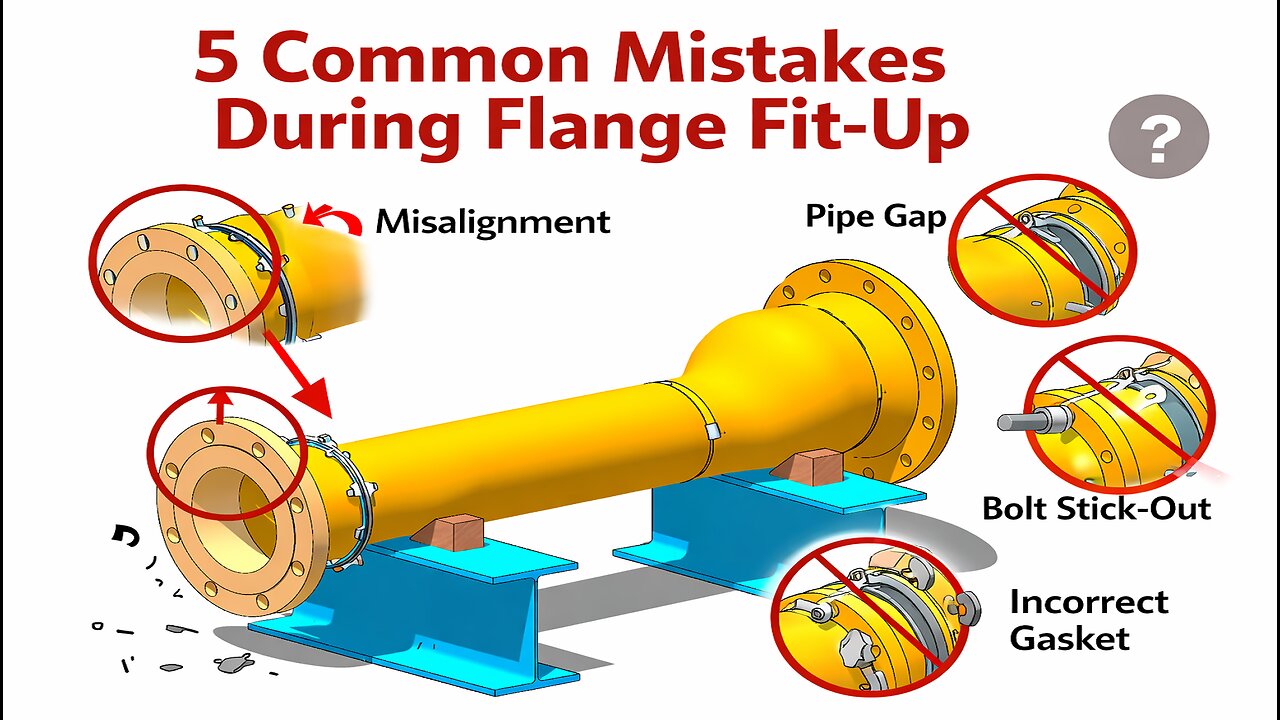 5 Common Mistakes During Flange Fit-Up

?

Misalignment

Pipe Gap

Bolt Stick-Out

Incorrect Gasket