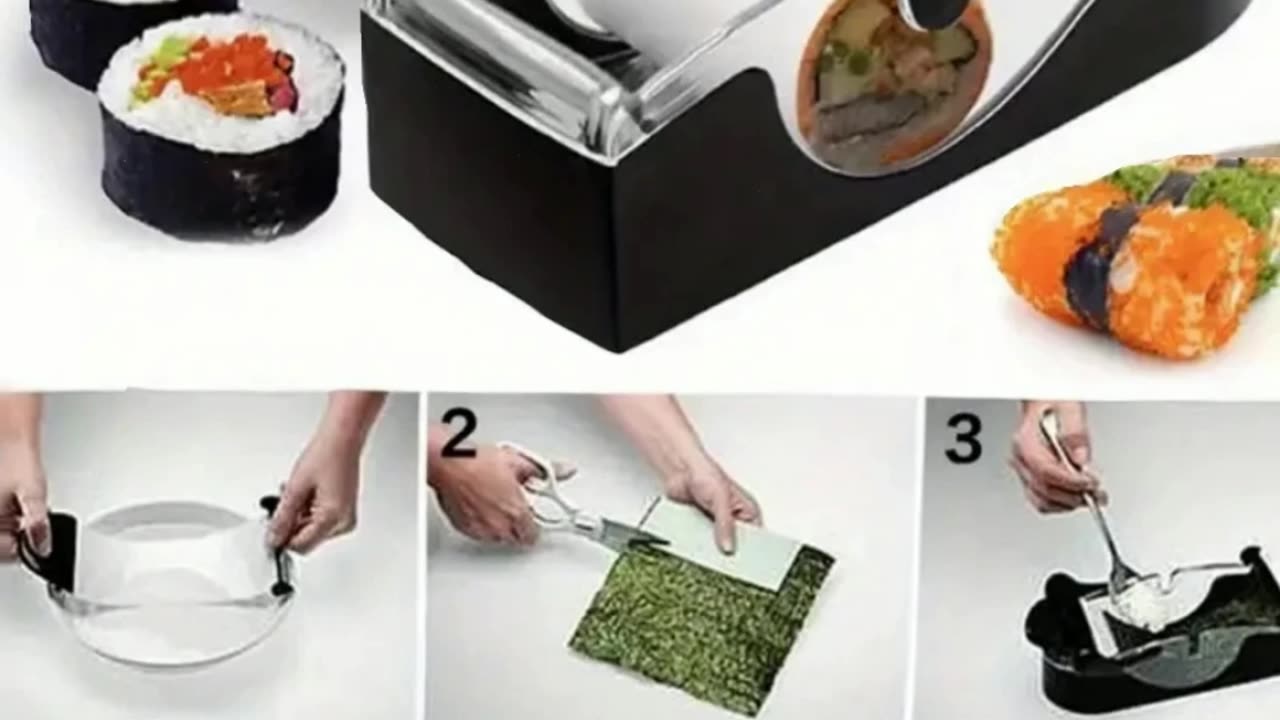 2

3