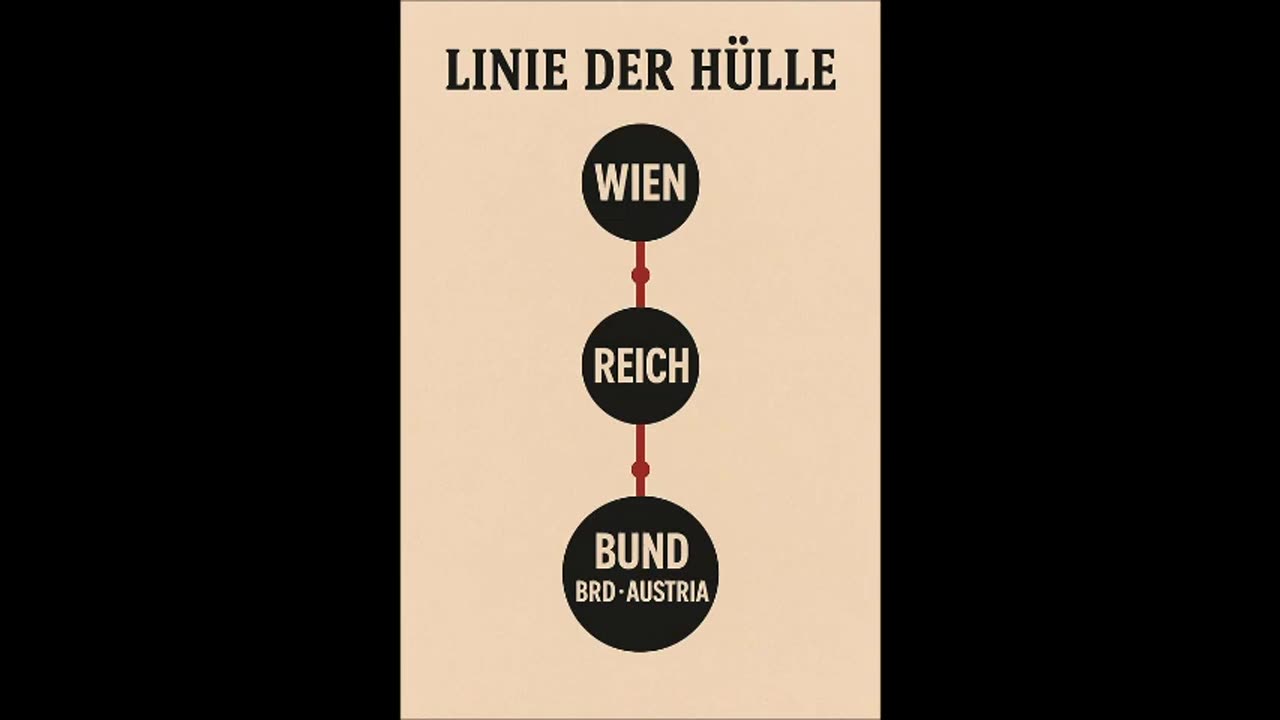 LINIE DER HÜLLE

WIEN

REICH

BUND
BRD · AUSTRIA