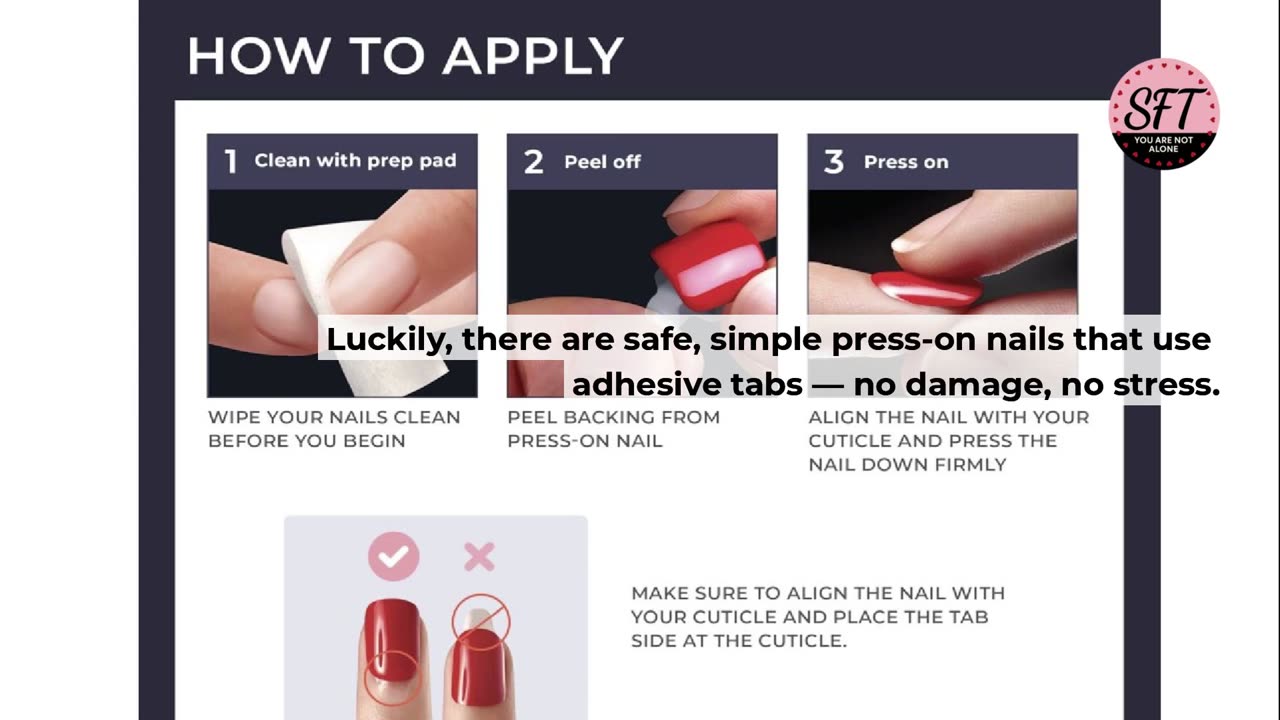 HOW TO APPLY

SFT
YOU ARE NOT ALONE

1 Clean with prep pad

2 Peel off

3 Press on

Luckily, there are safe, simple press-on nails that use adhesive tabs — no damage, no stress.

WIPE YOUR NAILS CLEAN BEFORE YOU BEGIN

PEEL BACKING FROM PRESS-ON NAIL

ALIGN THE NAIL WITH YOUR CUTICLE AND PRESS THE NAIL DOWN FIRMLY

MAKE SURE TO ALIGN THE NAIL WITH YOUR CUTICLE AND PLACE THE TAB SIDE AT THE CUTICLE.