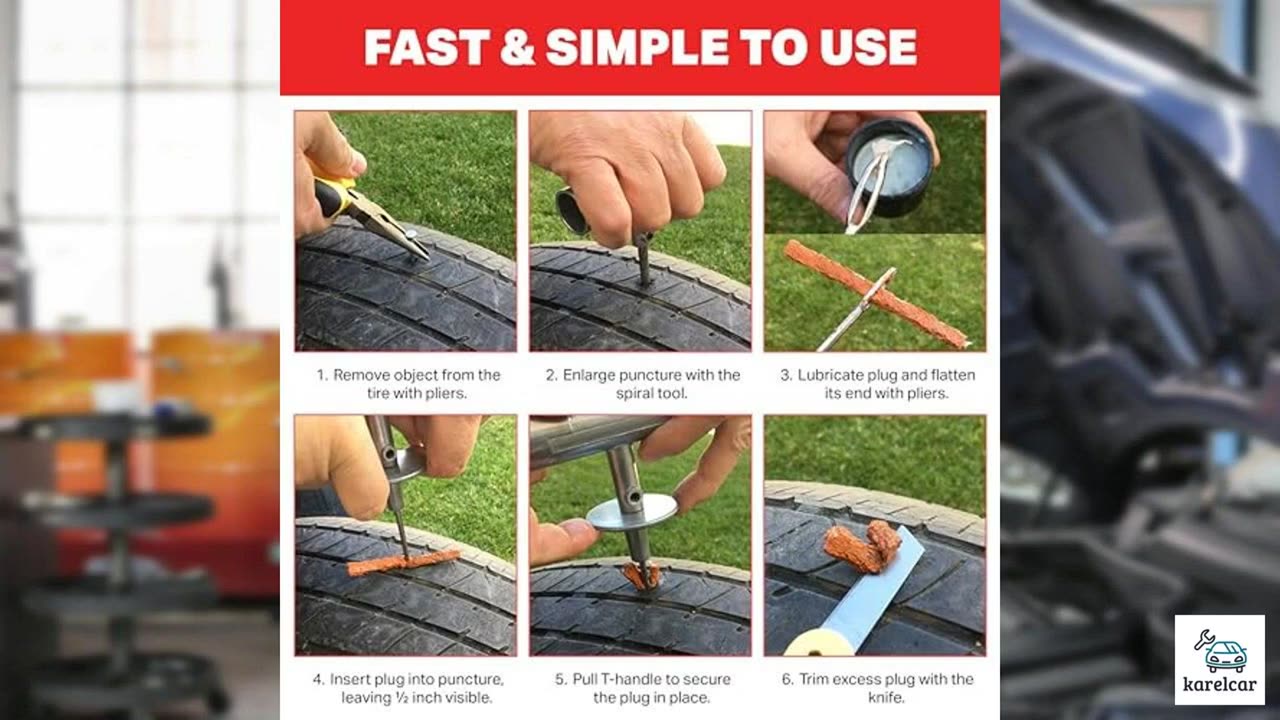 FAST & SIMPLE TO USE

1. Remove object from the tire with pliers.

2. Enlarge puncture with the spiral tool.

3. Lubricate plug and flatten its end with pliers.

4. Insert plug into puncture, leaving ½ inch visible.

5. Pull T-handle to secure the plug in place.

6. Trim excess plug with the knife.

karelcar