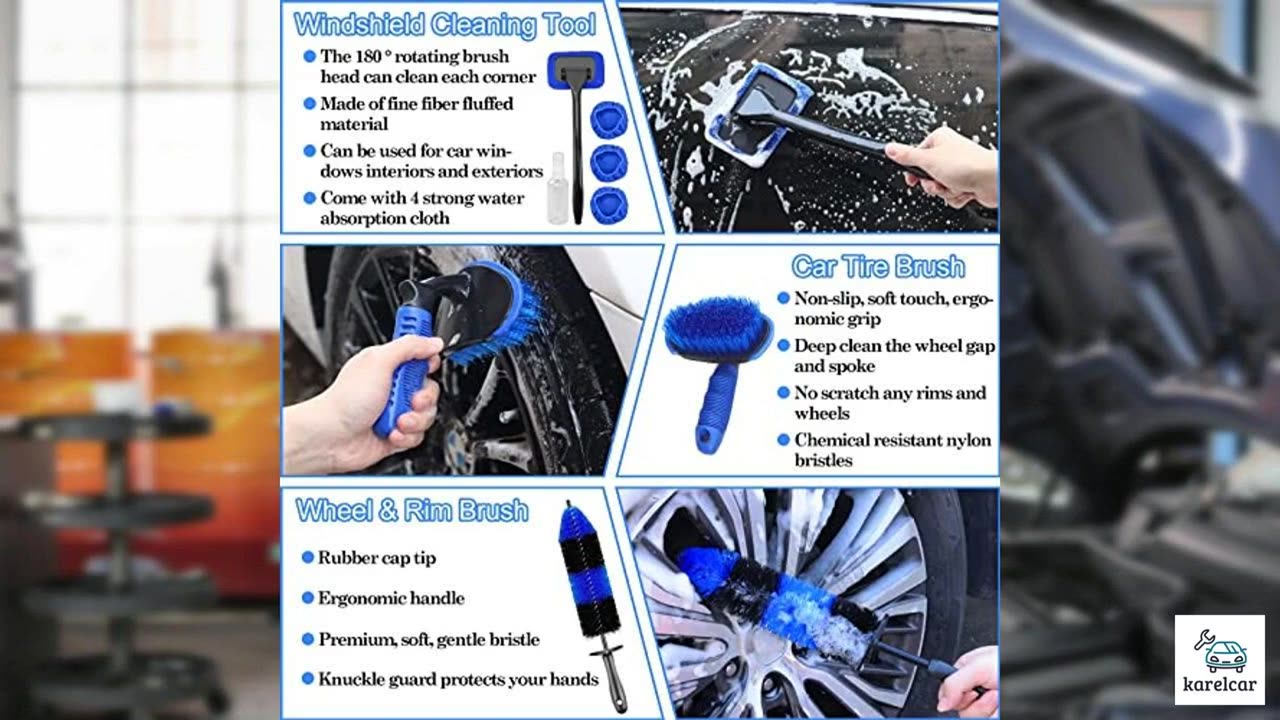 Windshield Cleaning Tool

The 180 ° rotating brush head can clean each corner

Made of fine fiber fluffed material

Can be used for car windows interiors and exteriors

Come with 4 strong water absorption cloth

Car Tire Brush

Non-slip, soft touch, ergonomic grip

Deep clean the wheel gap and spoke

No scratch any rims and wheels

Chemical resistant nylon bristles

Wheel & Rim Brush

Rubber cap tip

Ergonomic handle

Premium, soft, gentle bristle

Knuckle guard protects your hands

karelcar