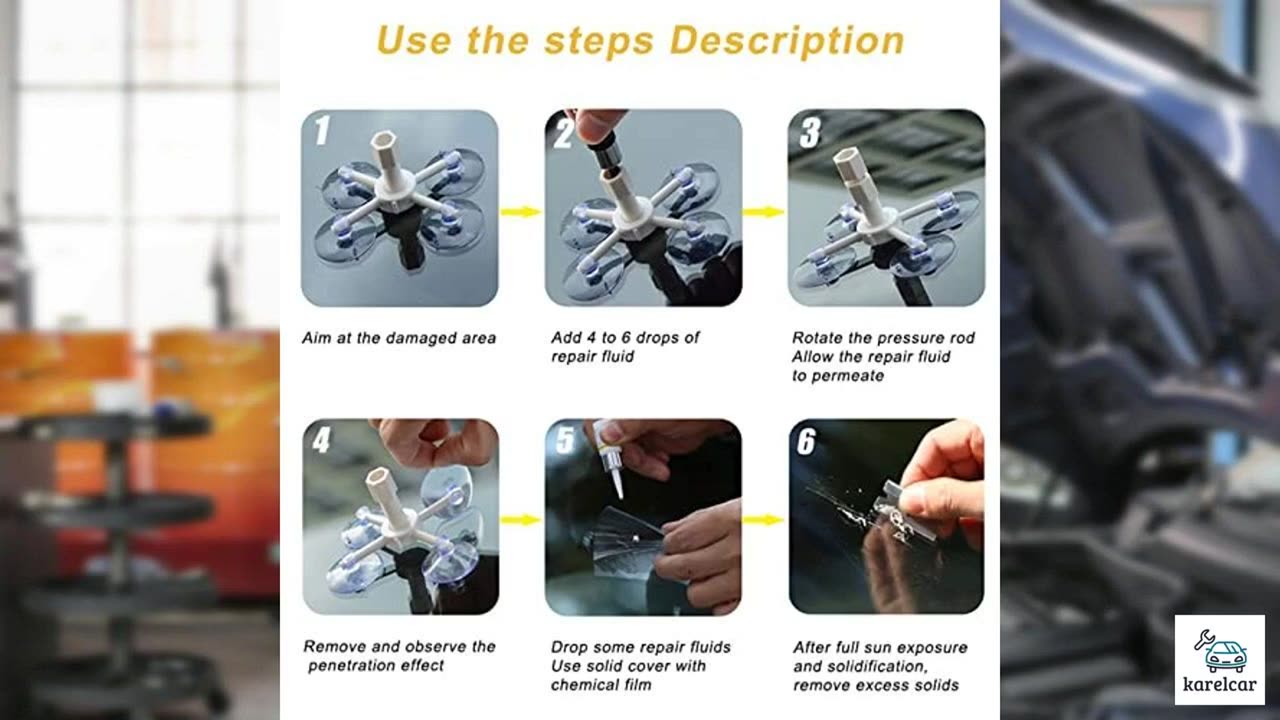 Use the steps Description

1

Aim at the damaged area

2

Add 4 to 6 drops of repair fluid

3

Rotate the pressure rod
Allow the repair fluid to permeate

4

Remove and observe the penetration effect

5

Drop some repair fluids
Use solid cover with chemical film

6

After full sun exposure and solidification, remove excess solids

karelcar