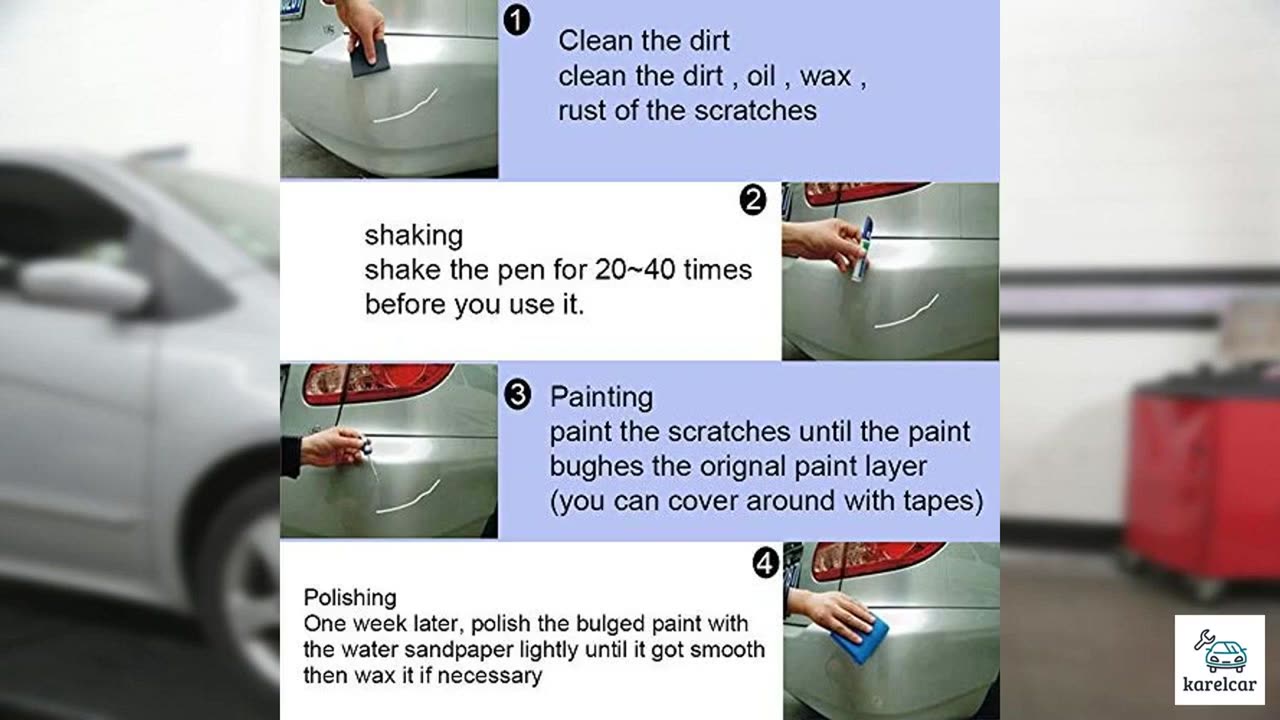 1 Clean the dirt
clean the dirt , oil , wax ,
rust of the scratches

2 shaking
shake the pen for 20~40 times
before you use it.

3 Painting
paint the scratches until the paint
bughes the orignal paint layer
(you can cover around with tapes)

4 Polishing
One week later, polish the bulged paint with
the water sandpaper lightly until it got smooth
then wax it if necessary

karelcar