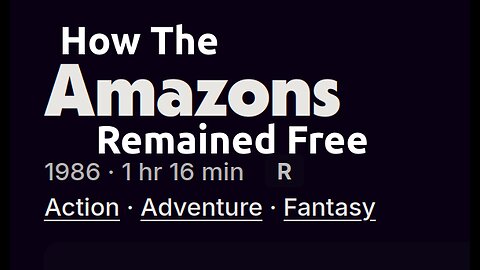 How The
Amazons
Remained Free

1986 · 1 hr 16 min R

Action · Adventure · Fantasy